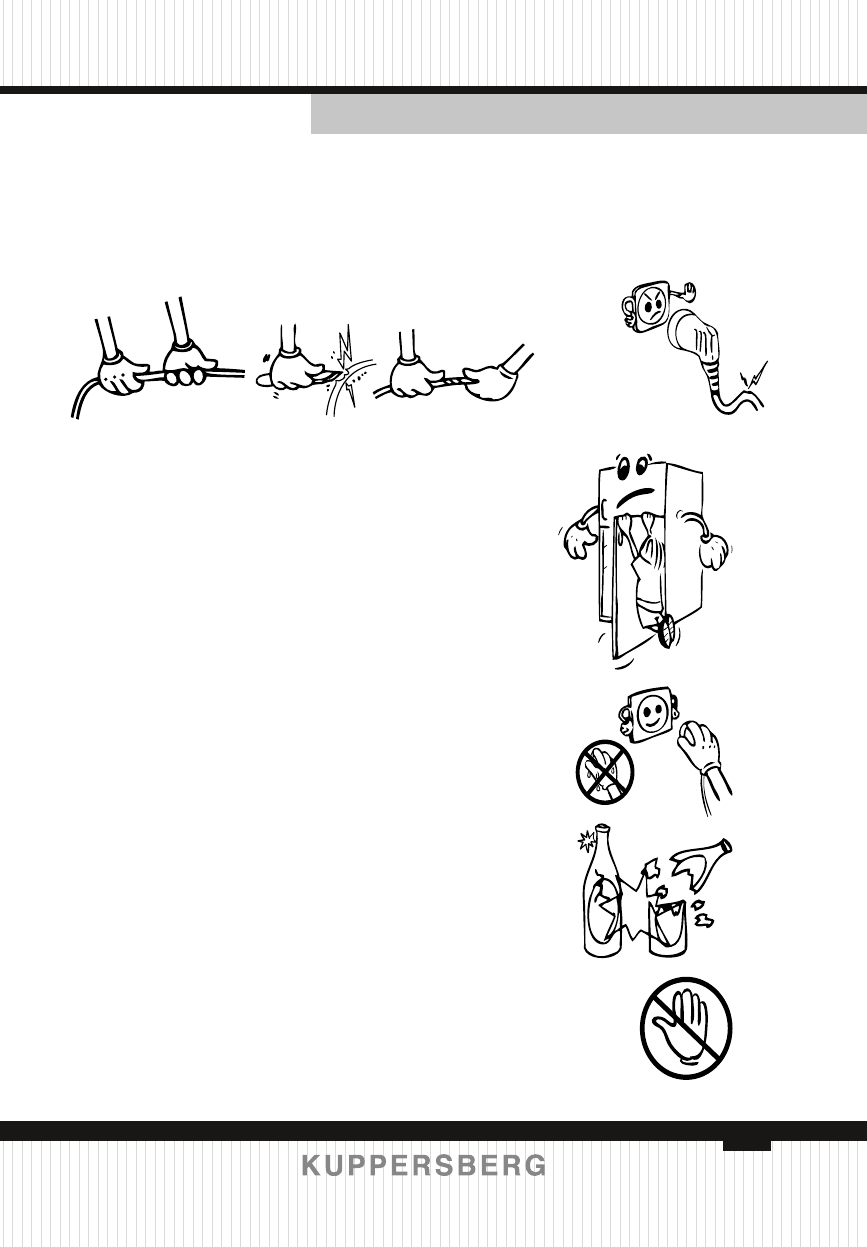 KUPPERSBERG