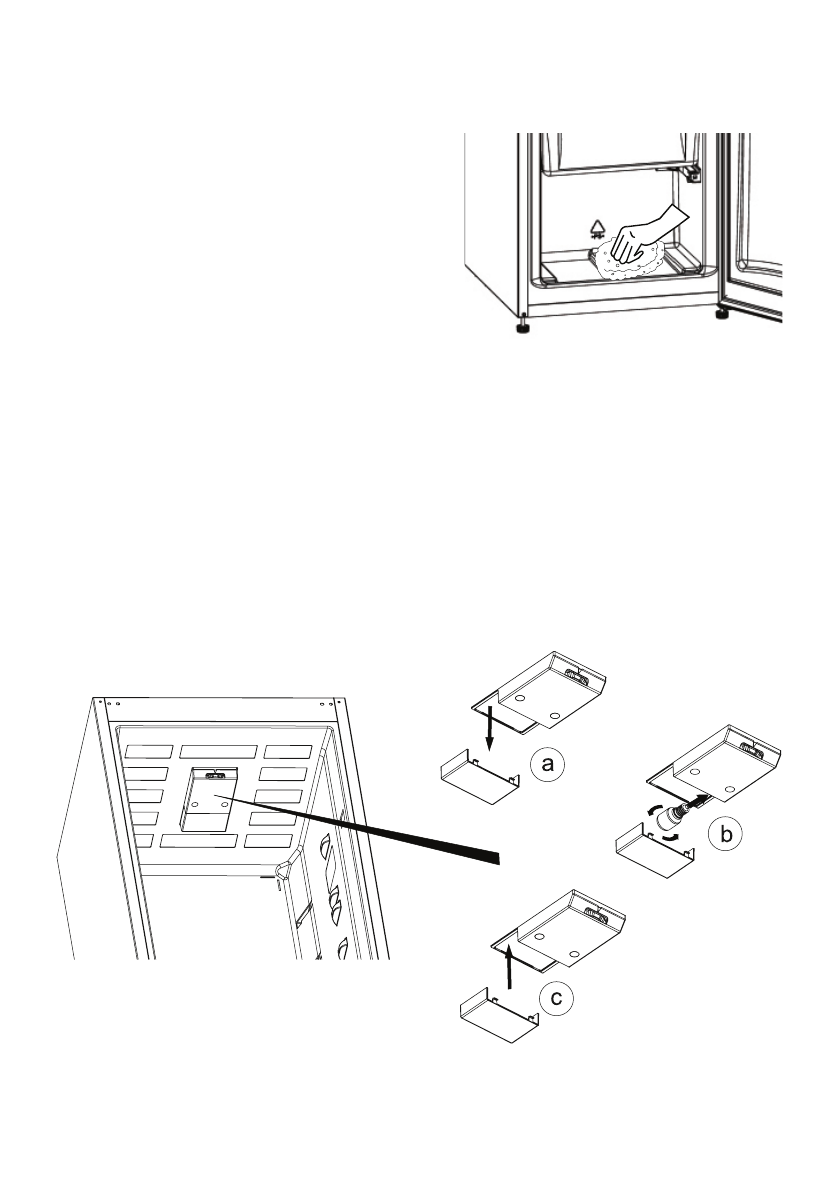 a

b

c