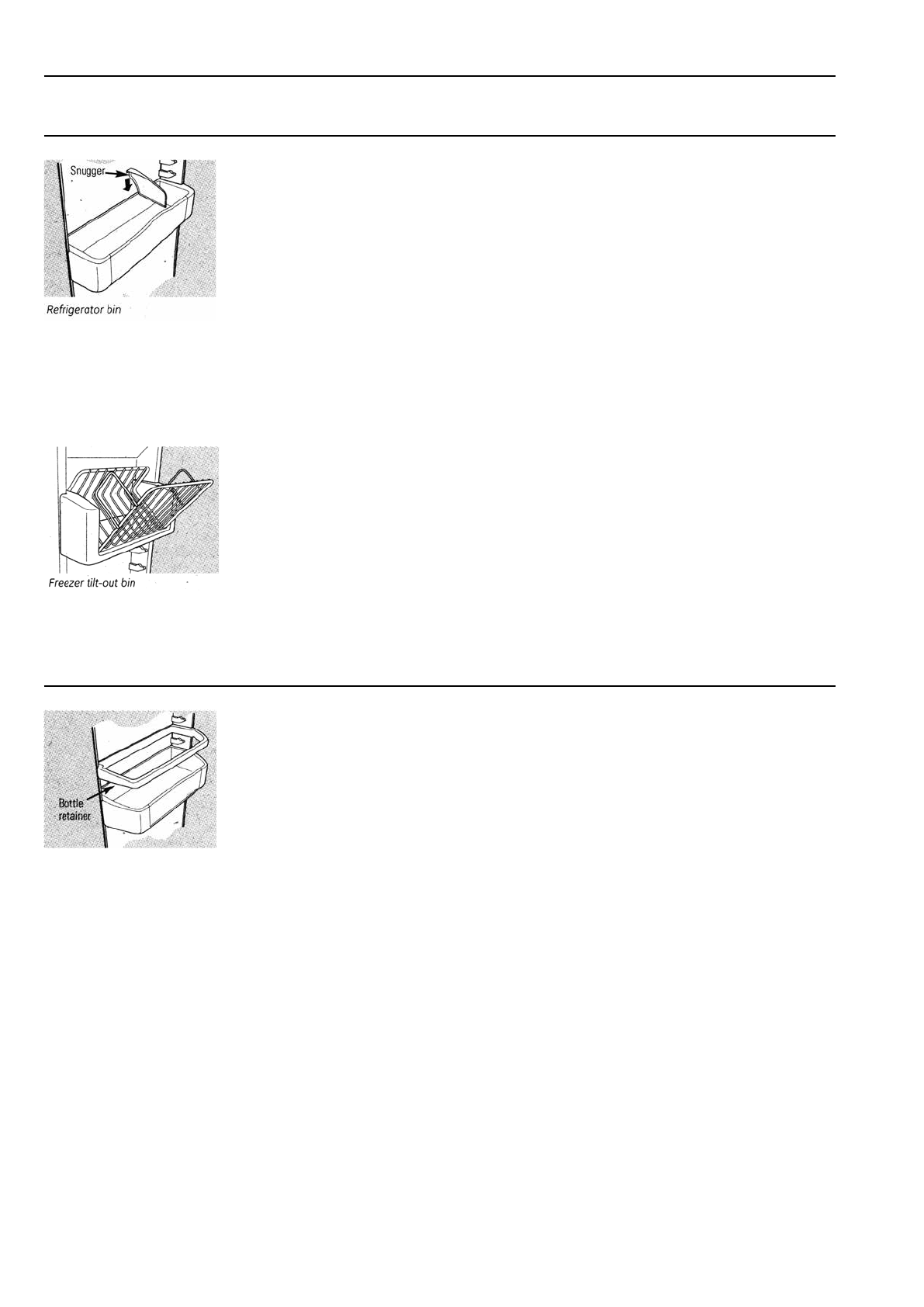 Snugger

Refrigerator bin

Freezer tilt-out bin

Bottle retainer