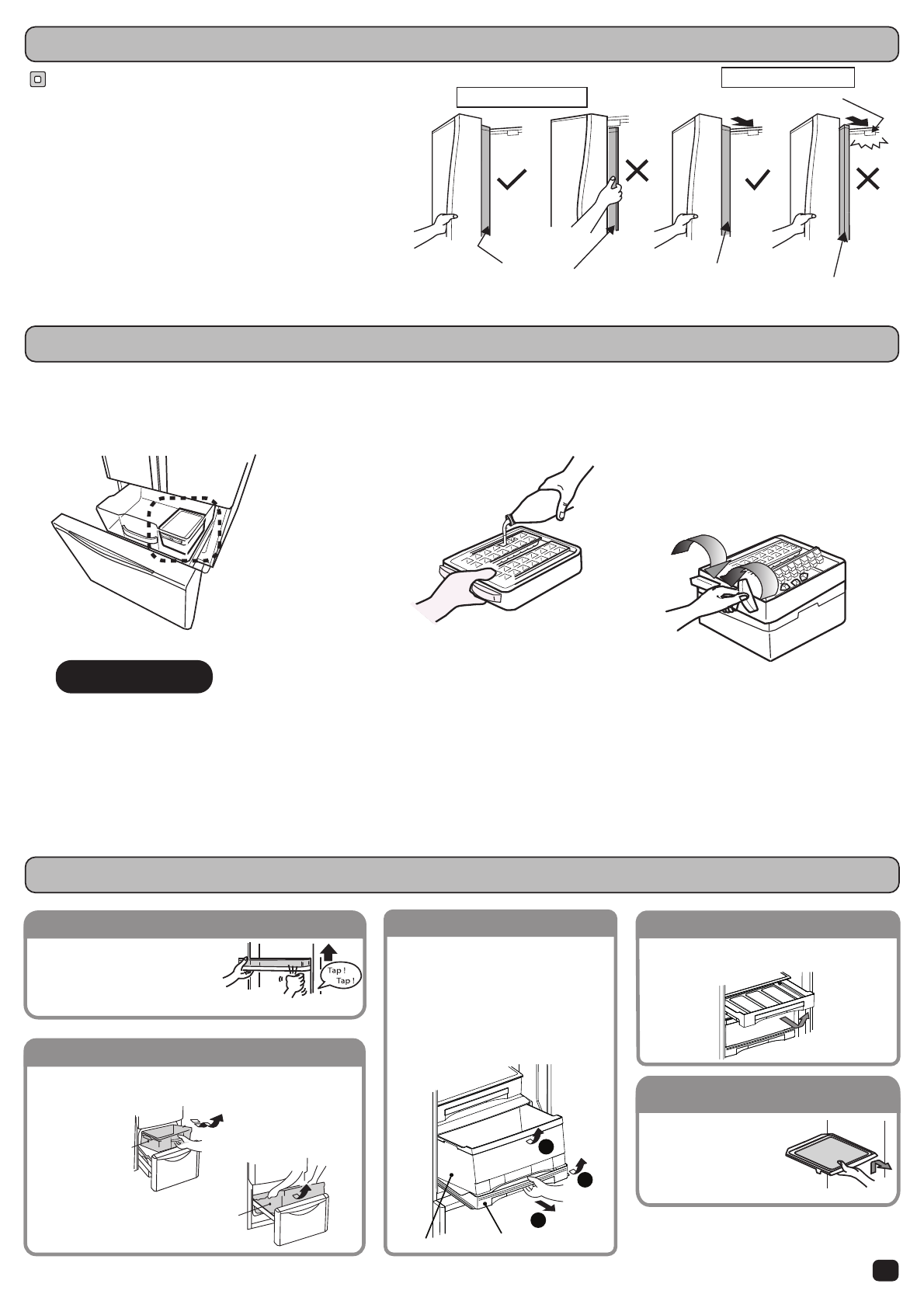 Tap !
Tap !