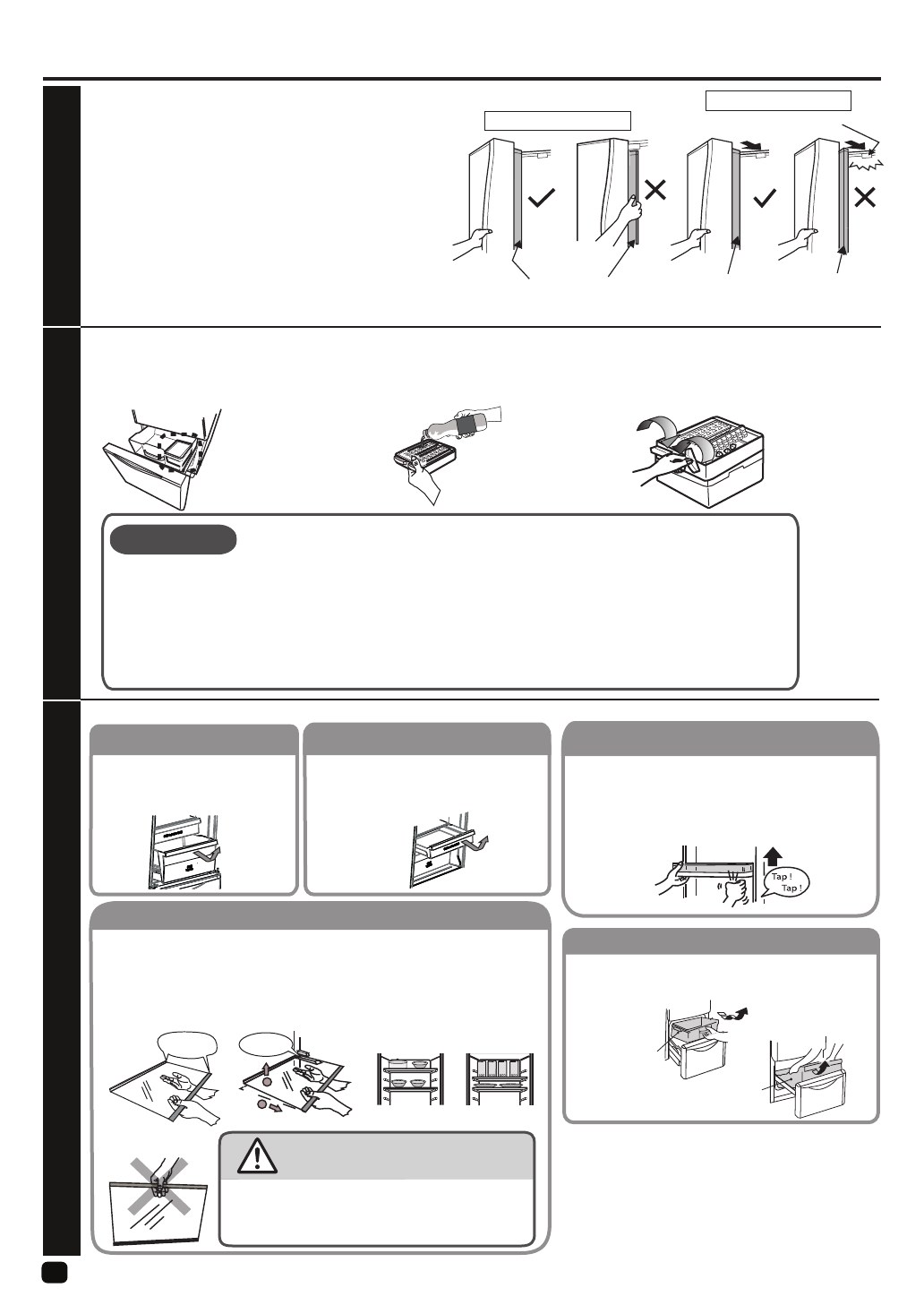 Tap !
Tap !