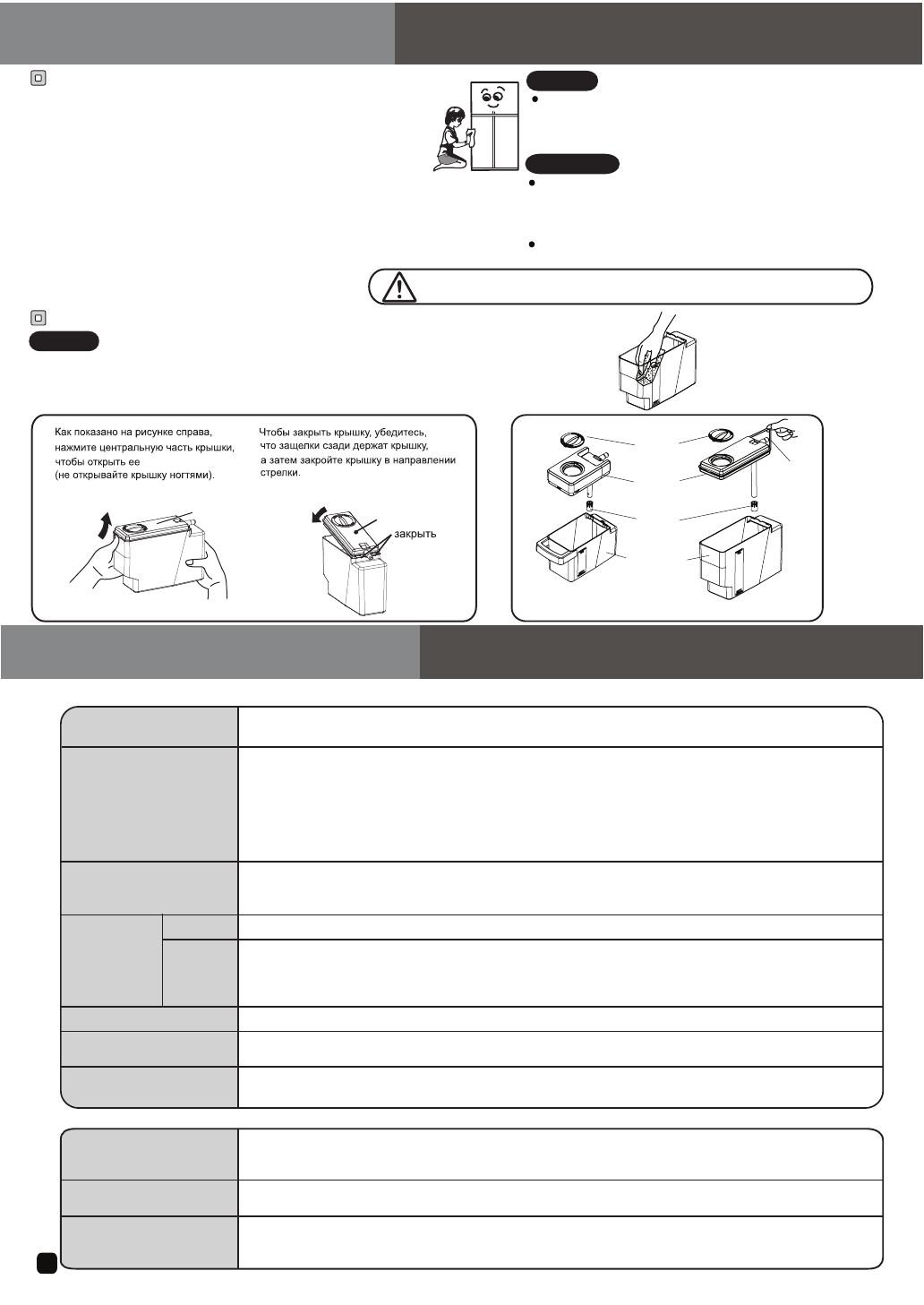 Как показано на рисунке справа, нажмите центральную часть крышки, чтобы открыть ее (не открывайте крышку ногтями).

Чтобы закрыть крышку, убедитесь, что защелки сзади держат крышку, а затем закройте крышку в направлении стрелки.

закрыть