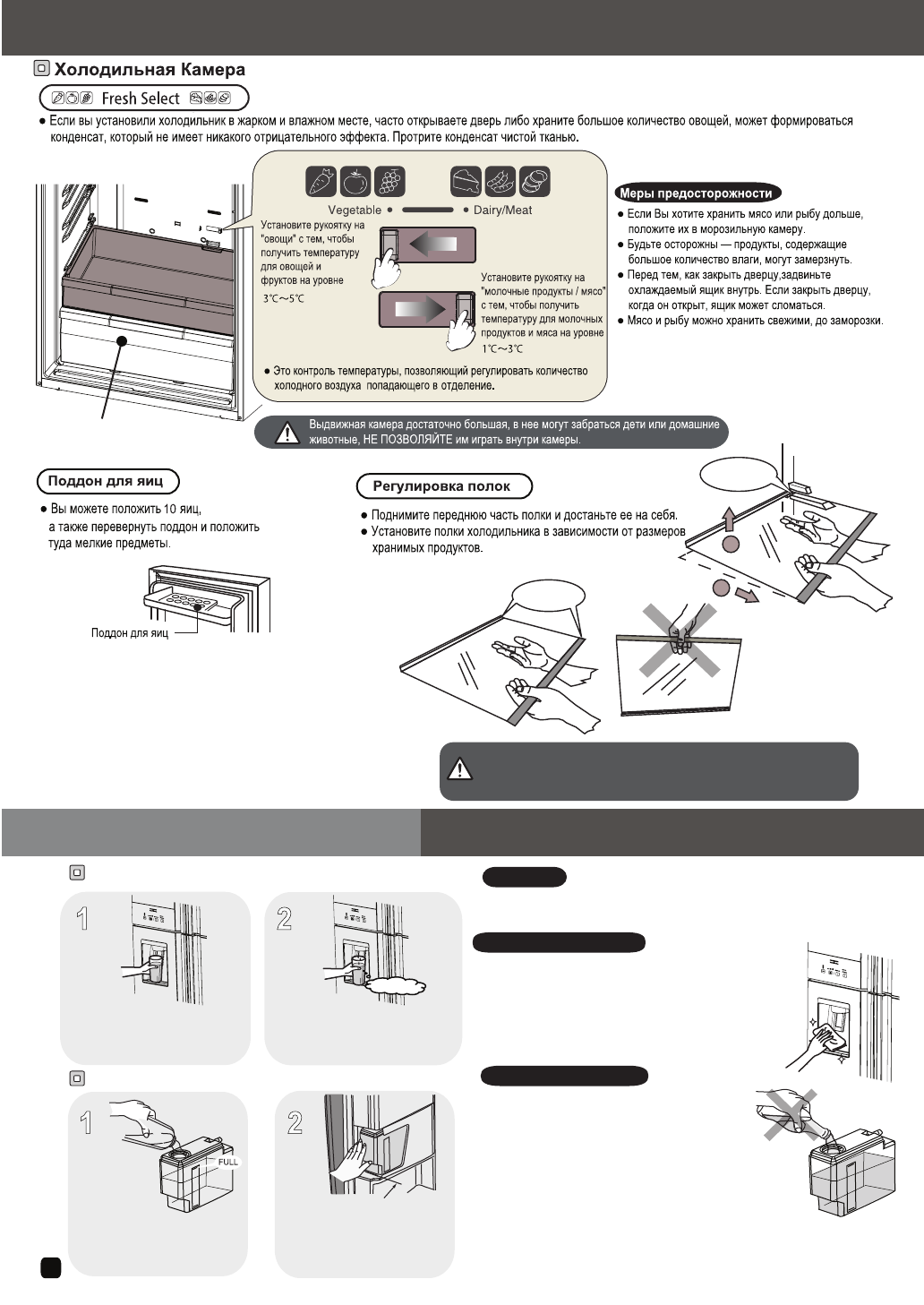 Холодильная Камера

Fresh Select

● Если вы установили холодильник в жарком и влажном месте, часто открываете дверь либо храните большое количество овощей, может формироваться конденсат, который не имеет никакого отрицательного эффекта. Протрите конденсат чистой тканью.

Vegetable ● ● Dairy/Meat

Установите рукоятку на "овощи" с тем, чтобы получить температуру для овощей и фруктов на уровне 3℃～5℃

Установите рукоятку на "молочные продукты / мясо" с тем, чтобы получить температуру для молочных продуктов и мяса на уровне 1℃～3℃

● Это контроль температуры, позволяющий регулировать количество холодного воздуха попадающего в отделение.

Меры предосторожности

● Если Вы хотите хранить мясо или рыбу дольше, положите их в морозильную камеру.
● Будьте осторожны — продукты, содержащие большое количество влаги, могут замерзнуть.
● Перед тем, как закрыть дверцу,задвиньте охлаждаемый ящик внутрь. Если закрыть дверцу, когда он открыт, ящик может сломаться.
● Мясо и рыбу можно хранить свежими, до заморозки.

Выдвижная камера достаточно большая, в нее могут забраться дети или домашние животные, НЕ ПОЗВОЛЯЙТЕ им играть внутри камеры.

Поддон для яиц

● Вы можете положить 10 яиц, а также перевернуть поддон и положить туда мелкие предметы.

Поддон для яиц

Регулировка полок

● Поднимите переднюю часть полки и достаньте ее на себя.
● Установите полки холодильника в зависимости от размеров хранимых продуктов.

1

2

1

FULL

2