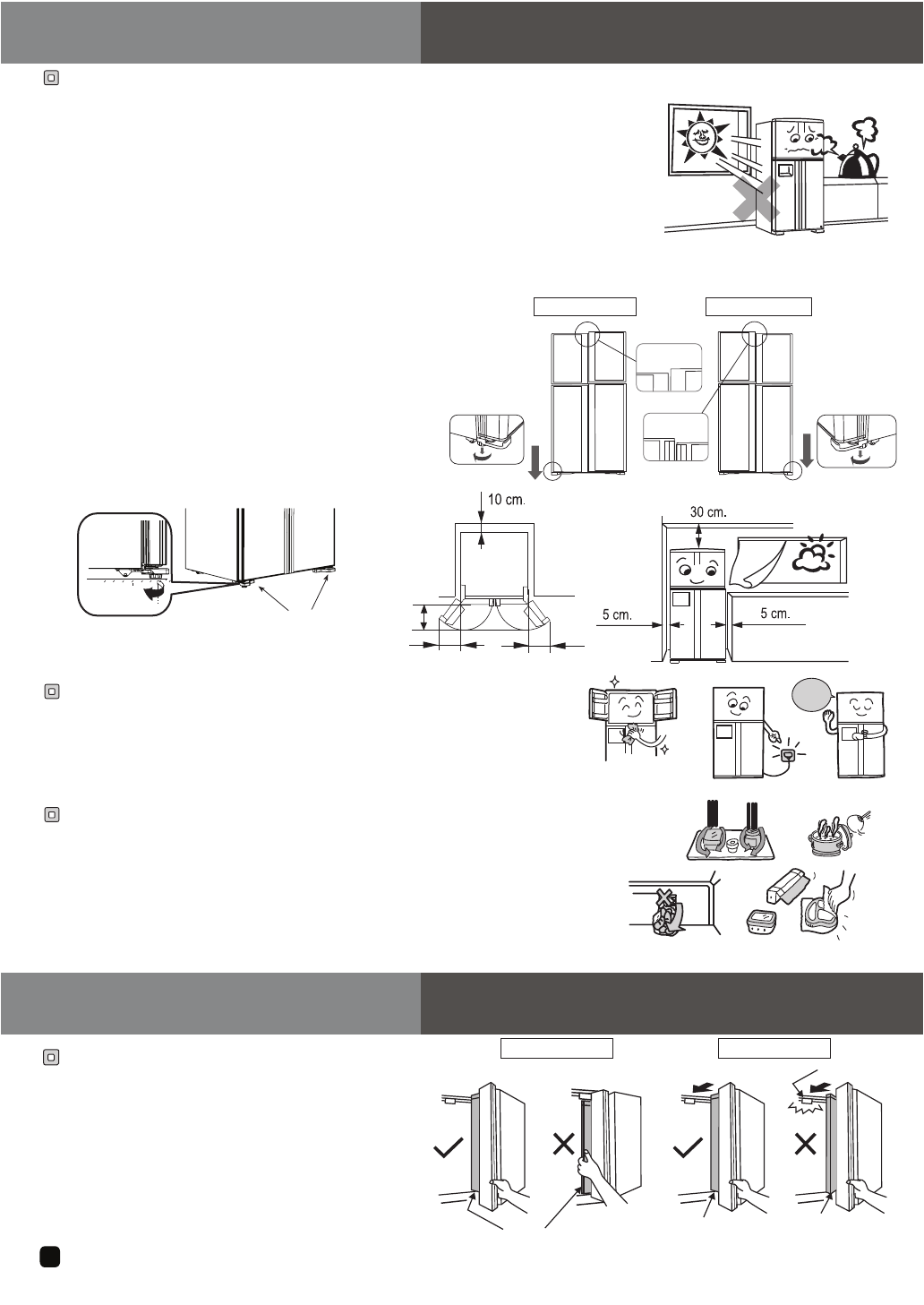 10 cm.

30 cm.

5 cm.

5 cm.