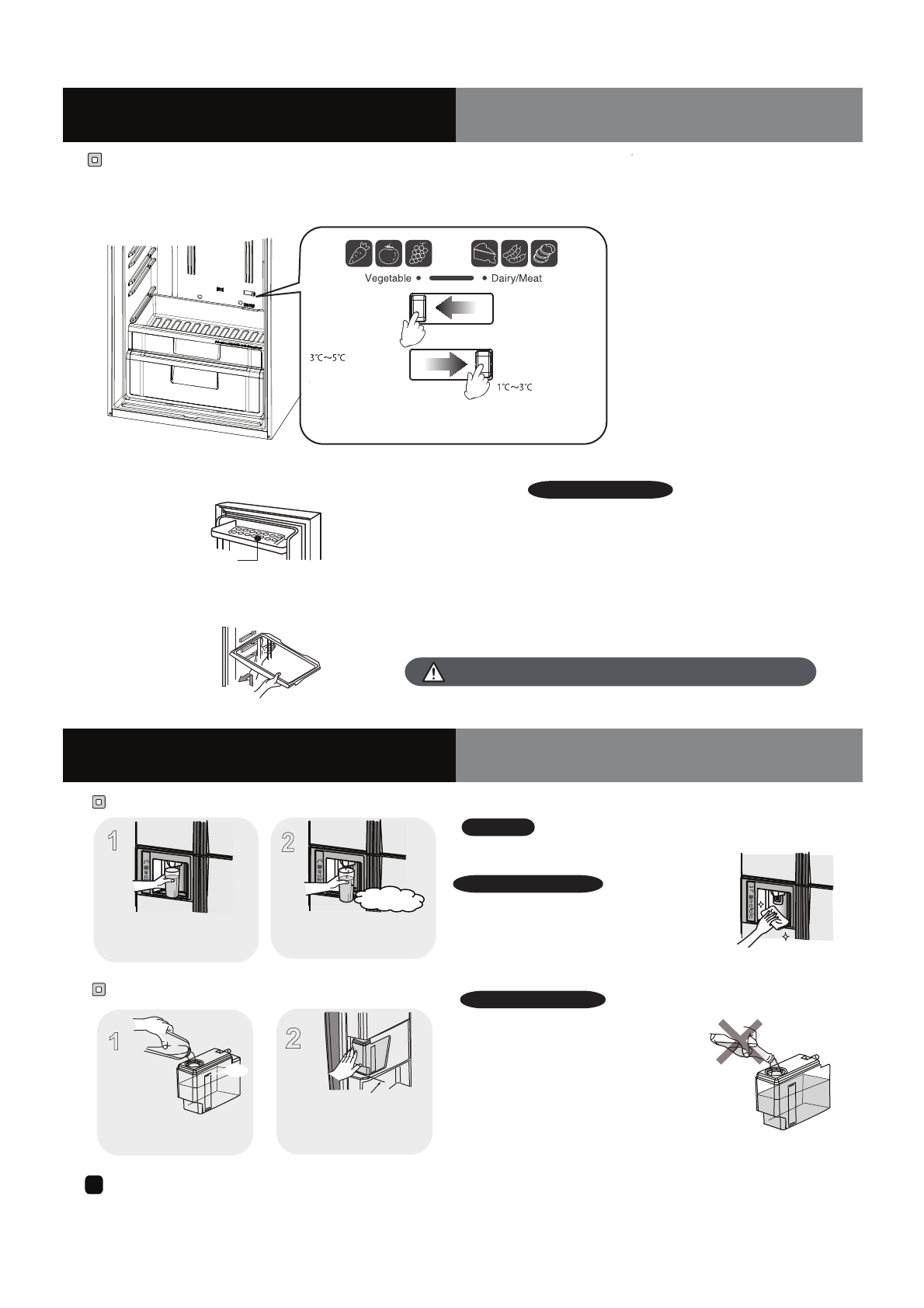 Vegetable Dairy/Meat

3℃～5℃

1℃～3℃

1

2

1

2