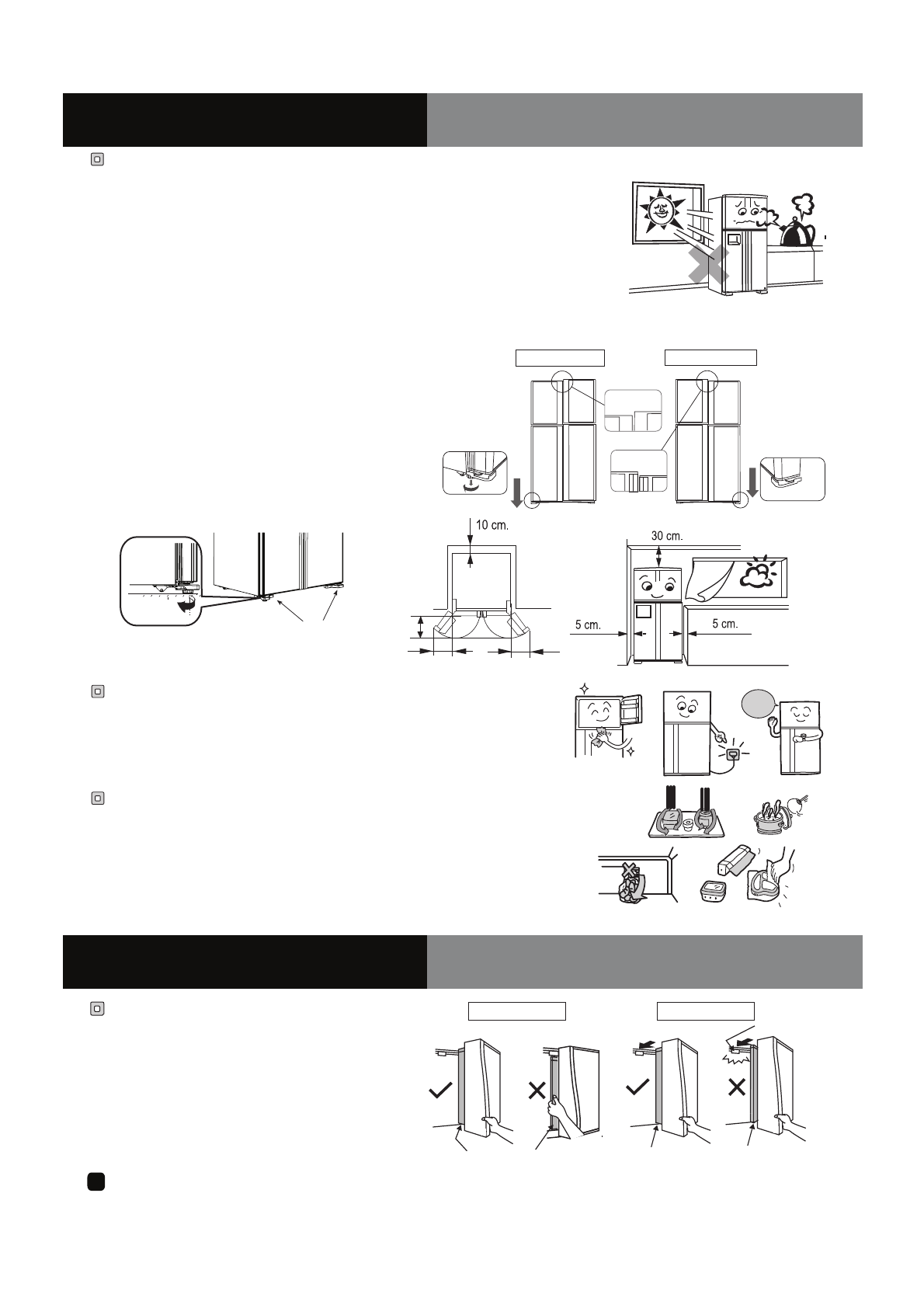 10 cm.

30 cm.

5 cm.

5 cm.