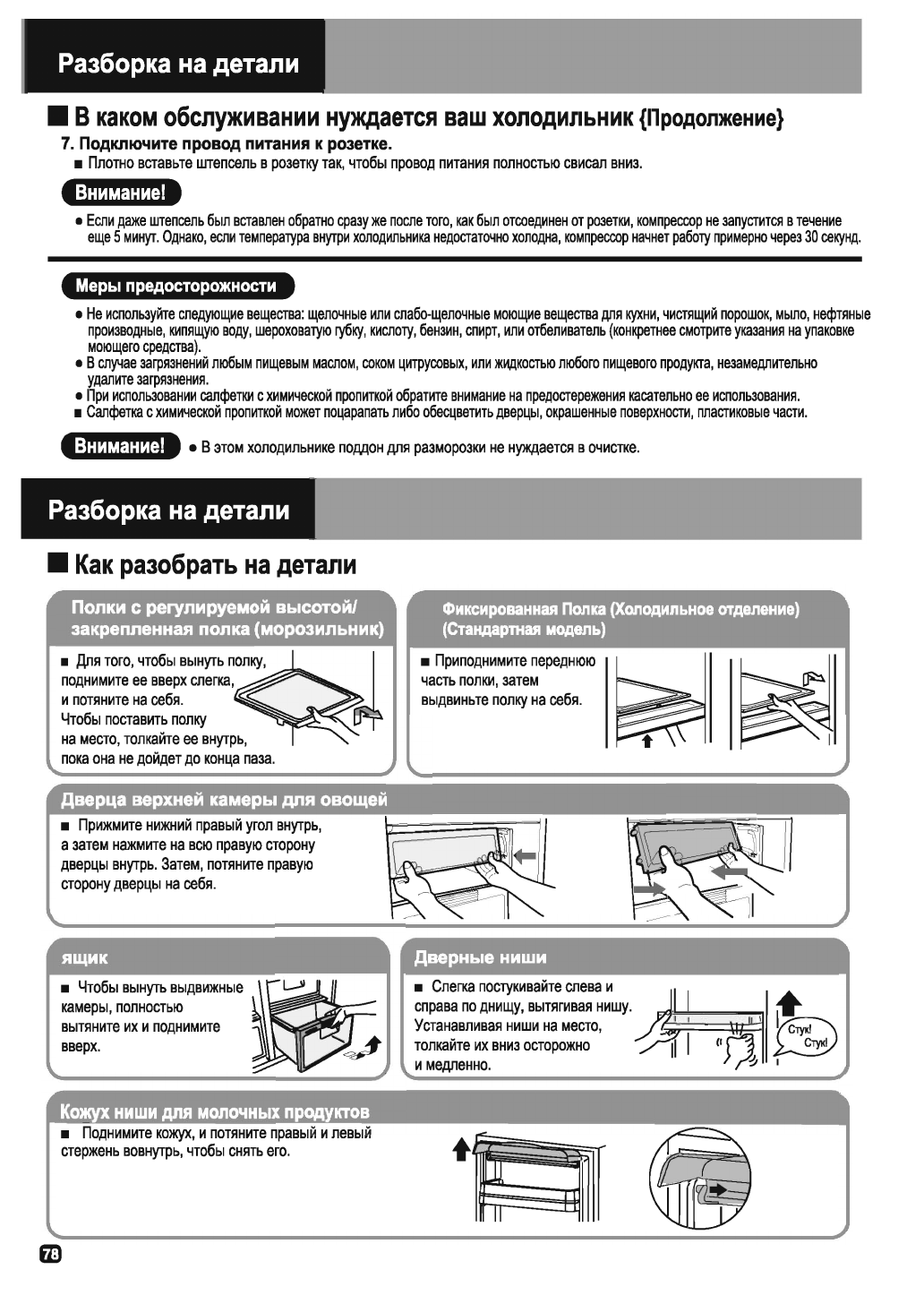 Разборка на детали

■ В каком обслуживании нуждается ваш холодильник {Продолжение}

7. Подключите провод питания к розетке.

■ Плотно вставьте штепсель в розетку так, чтобы провод питания полностью свисал вниз.

Внимание!

● Если даже штепсель был вставлен обратно сразу же после того, как был отсоединен от розетки, компрессор не запустится в течение еще 5 минут. Однако, если температура внутри холодильника недостаточно холодна, компрессор начнет работу примерно через 30 секунд.

Меры предосторожности

● Не используйте следующие вещества: щелочные или слабо-щелочные моющие вещества для кухни, чистящий порошок, мыло, нефтяные производные, кипящую воду, шероховатую губку, кислоту, бензин, спирт, или отбеливатель (конкретнее смотрите указания на упаковке моющего средства).
● В случае загрязнений любым пищевым маслом, соком цитрусовых, или жидкостью любого пищевого продукта, незамедлительно удалите загрязнения.
● При использовании салфетки с химической пропиткой обратите внимание на предостережения касательно ее использования.
■ Салфетка с химической пропиткой может поцарапать либо обесцветить дверцы, окрашенные поверхности, пластиковые части.

Внимание! ● В этом холодильнике поддон для разморозки не нуждается в очистке.

Разборка на детали

■ Как разобрать на детали

Полки с регулируемой высотой/ закрепленная полка (морозильник)

■ Для того, чтобы вынуть полку, поднимите ее вверх слегка, и потяните на себя. Чтобы поставить полку на место, толкайте ее внутрь, пока она не дойдет до конца паза.

Фиксированная Полка (Холодильное отделение) (Стандартная модель)

■ Приподнимите переднюю часть полки, затем выдвиньте полку на себя.

Дверца верхней камеры для овощей

■ Прижмите нижний правый угол внутрь, а затем нажмите на всю правую сторону дверцы внутрь. Затем, потяните правую сторону дверцы на себя.

ящик

■ Чтобы вынуть выдвижные камеры, полностью вытяните их и поднимите вверх.

Дверные ниши

■ Слегка постукивайте слева и справа по днищу, вытягивая нишу. Устанавливая ниши на место, толкайте их вниз осторожно и медленно.

Стук!
Стук!

Кожух ниши для молочных продуктов

■ Поднимите кожух, и потяните правый и левый стержень вовнутрь, чтобы снять его.

78