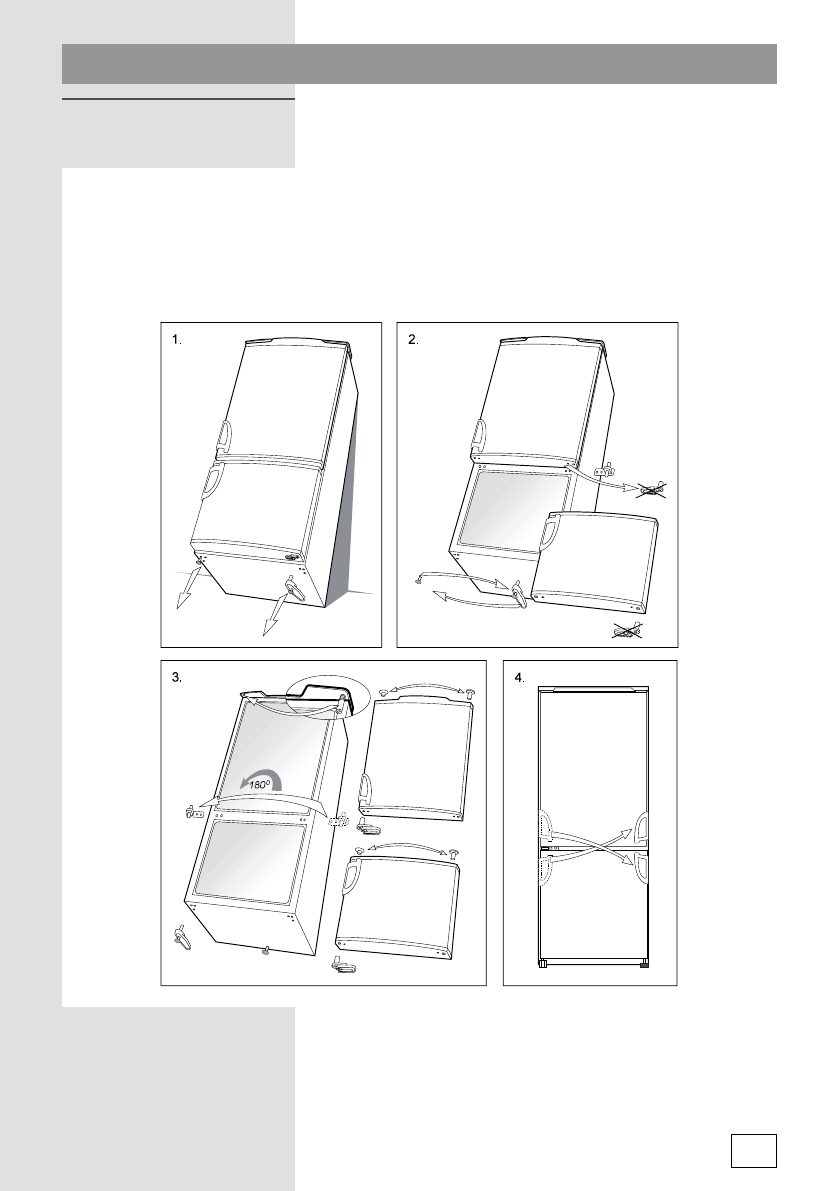 1.

2.

3.

180°

4.