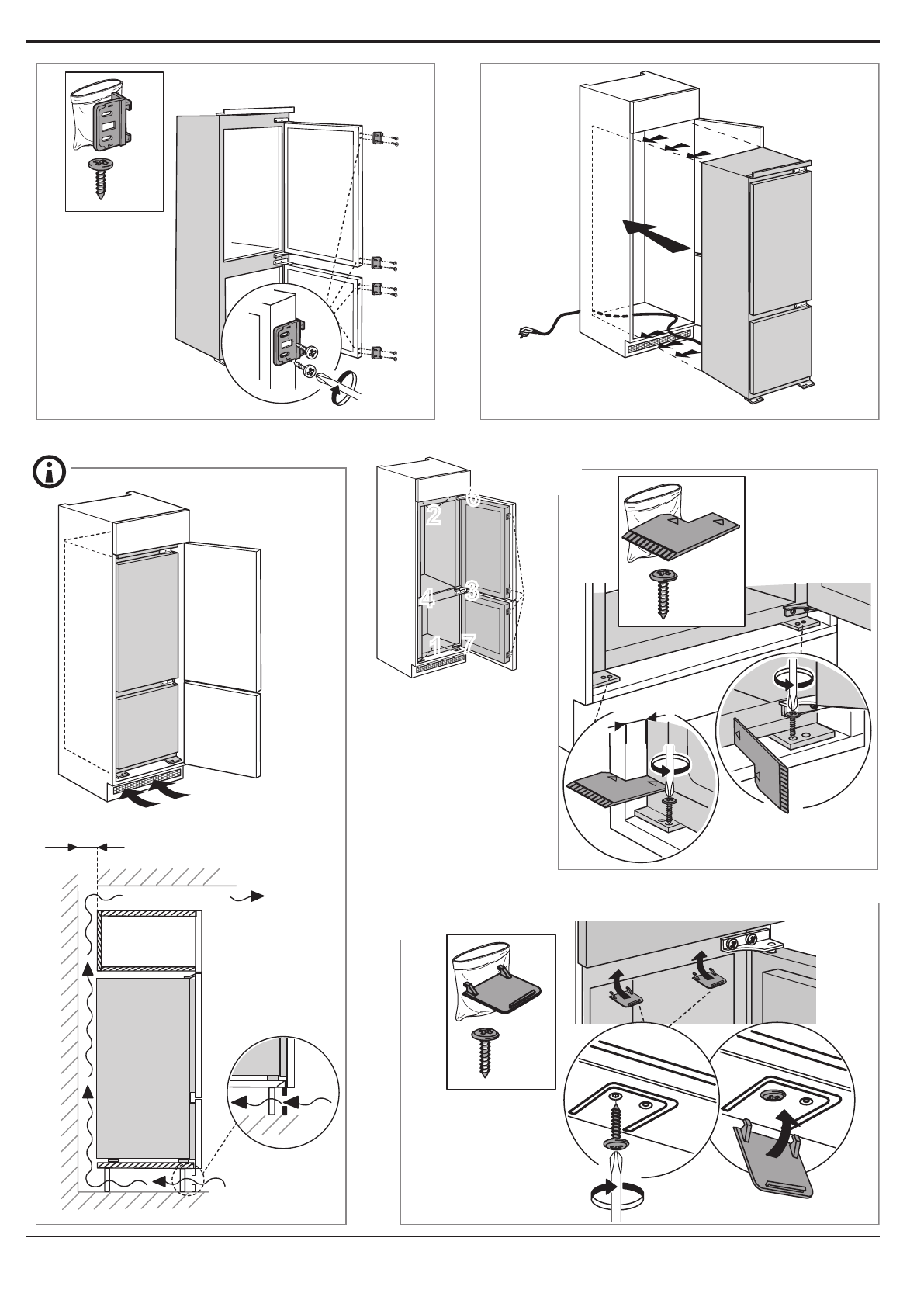 6
2
3
4
1
7