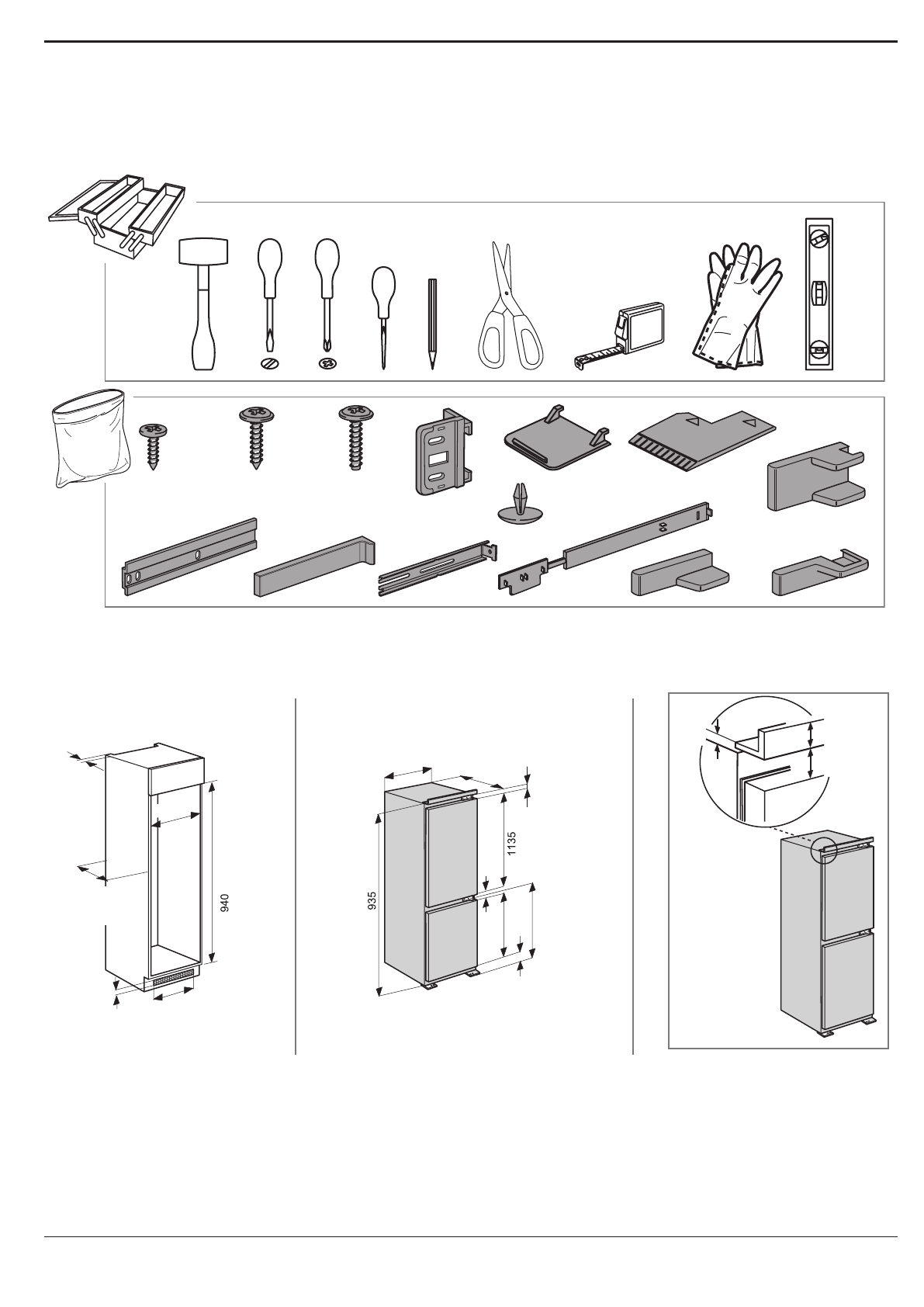 940

935

1135