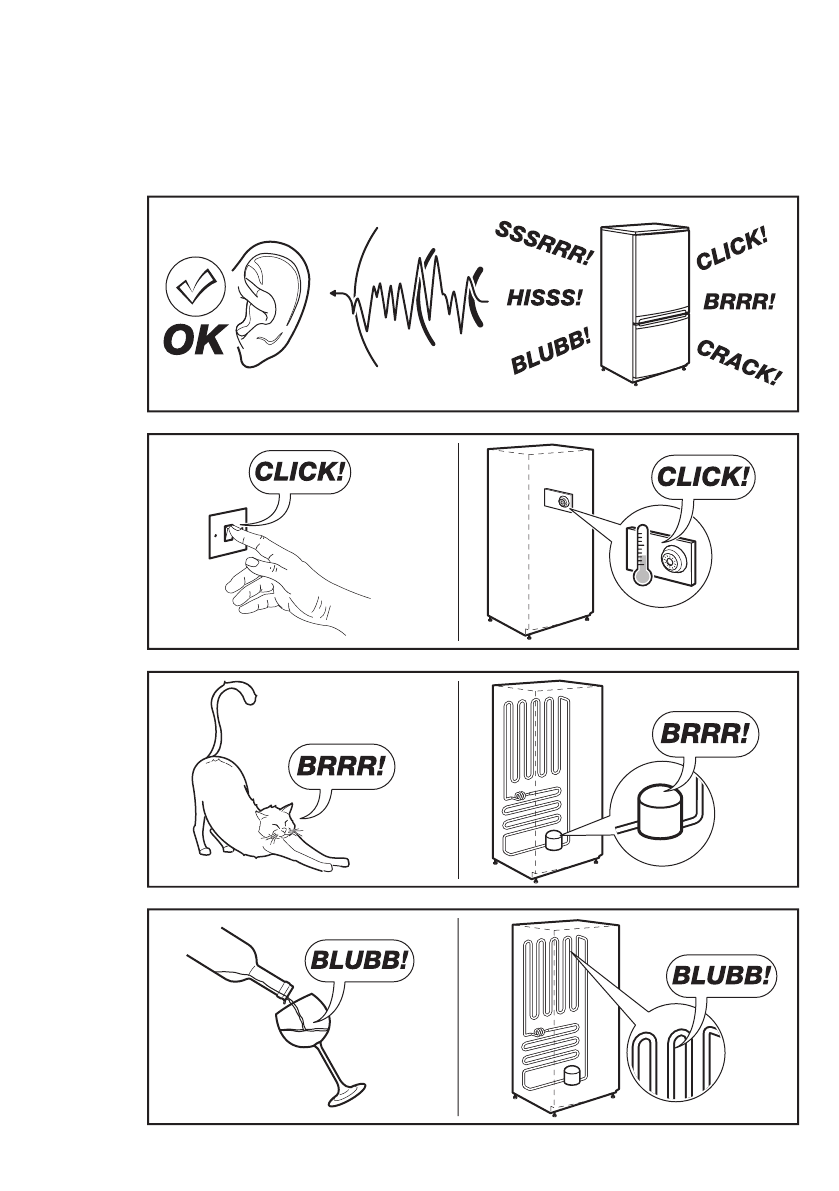 OK

SSSRRR!

HISSS!

BLUBB!

CLICK!

BRRR!

CRACK!

CLICK!

CLICK!

BRRR!

BRRR!

BLUBB!

BLUBB!