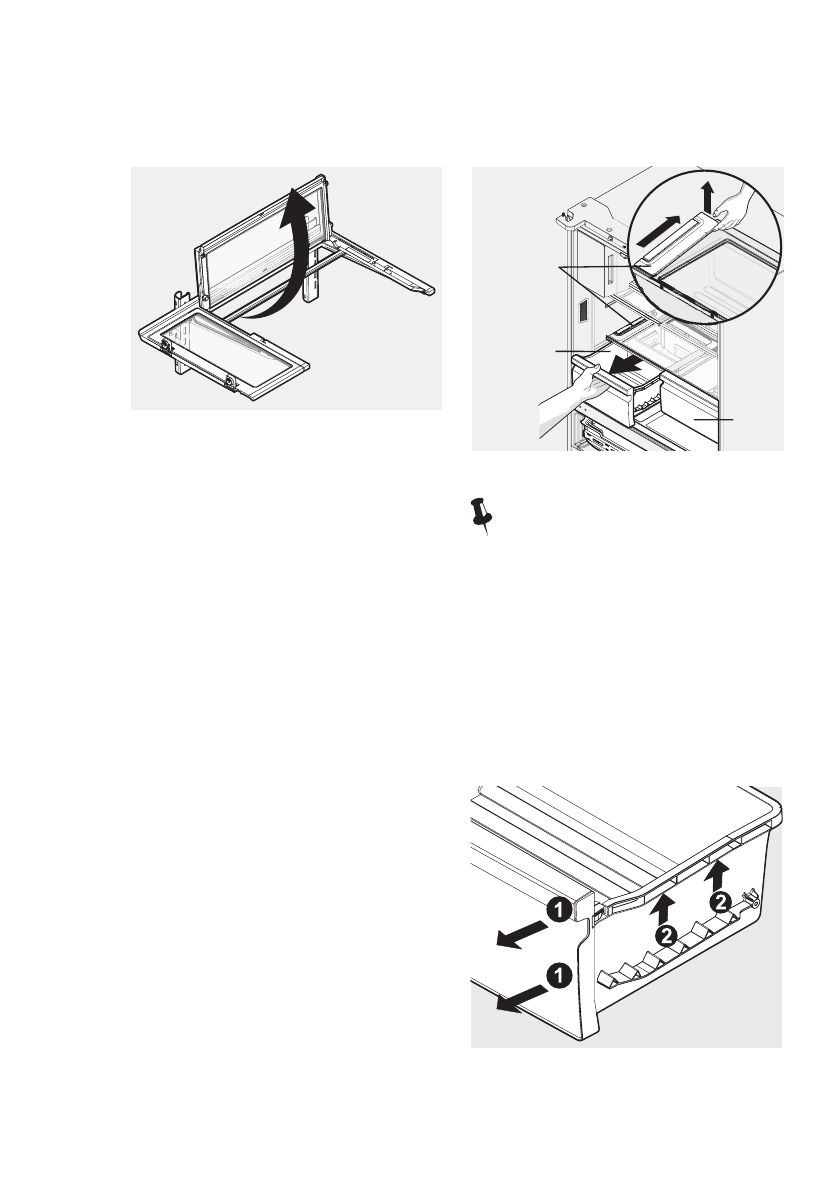 1
1
2
2