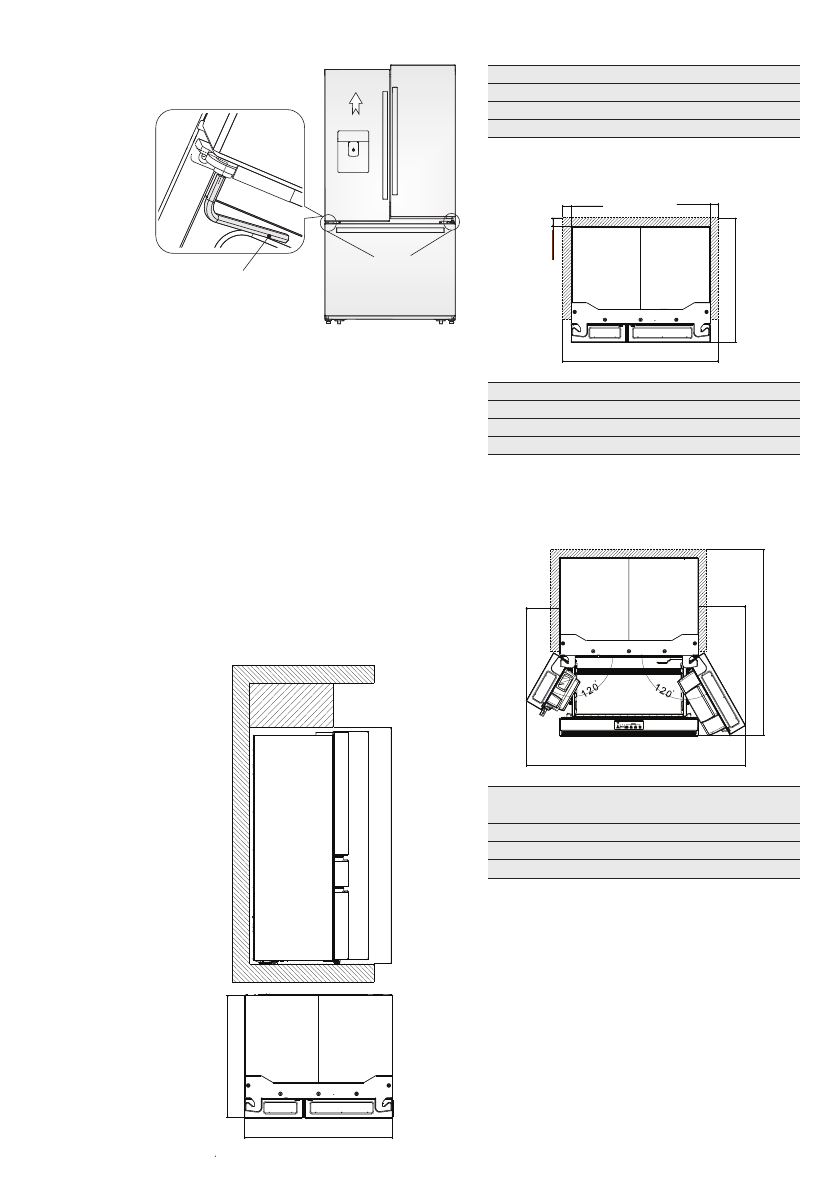 120°

120°