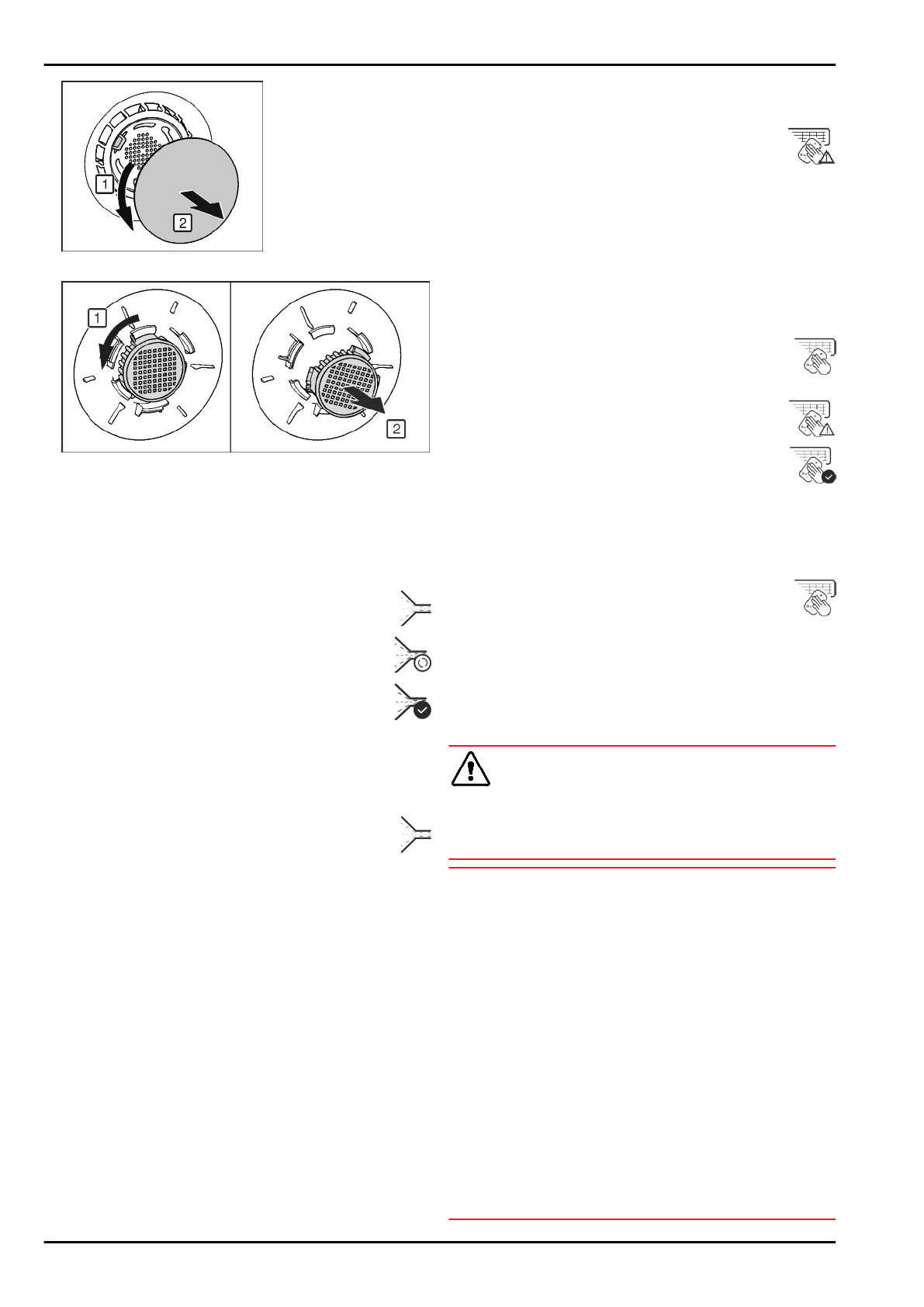 1

2

1

2