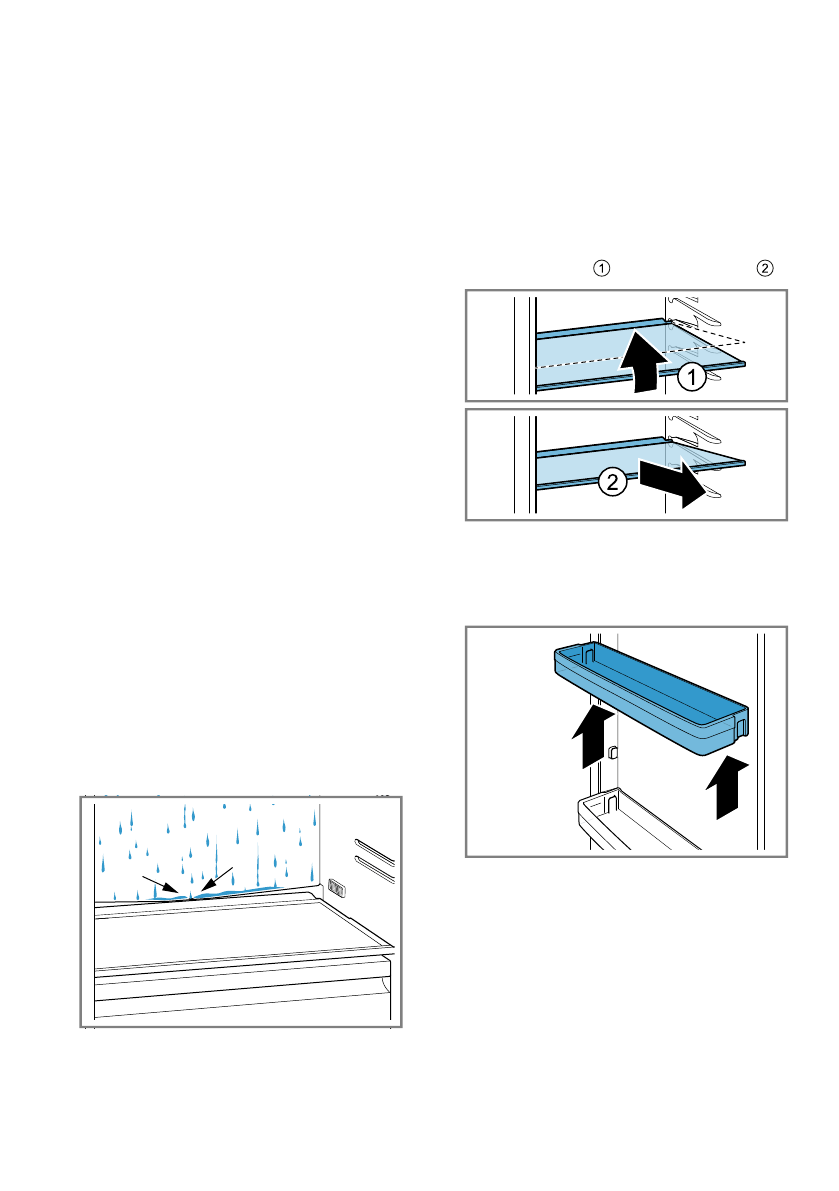 ①

②

1

2