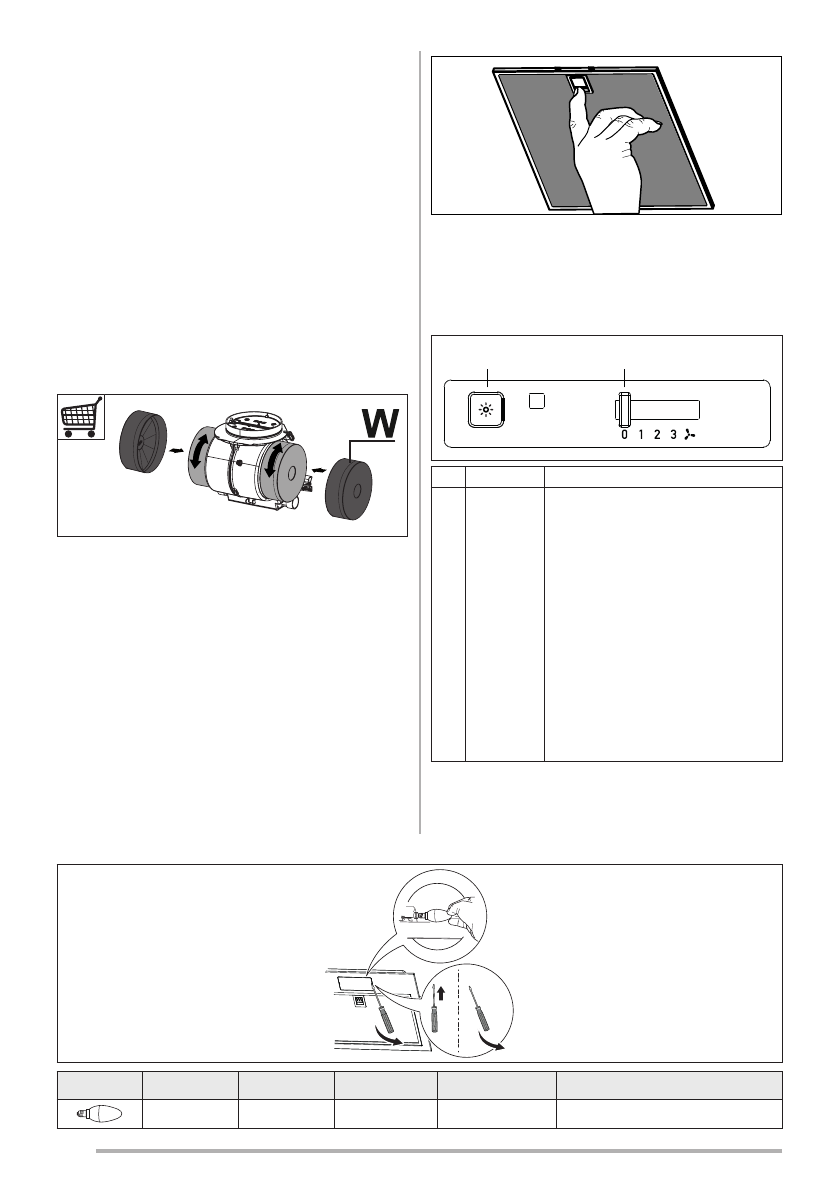 W

0 1 2 3