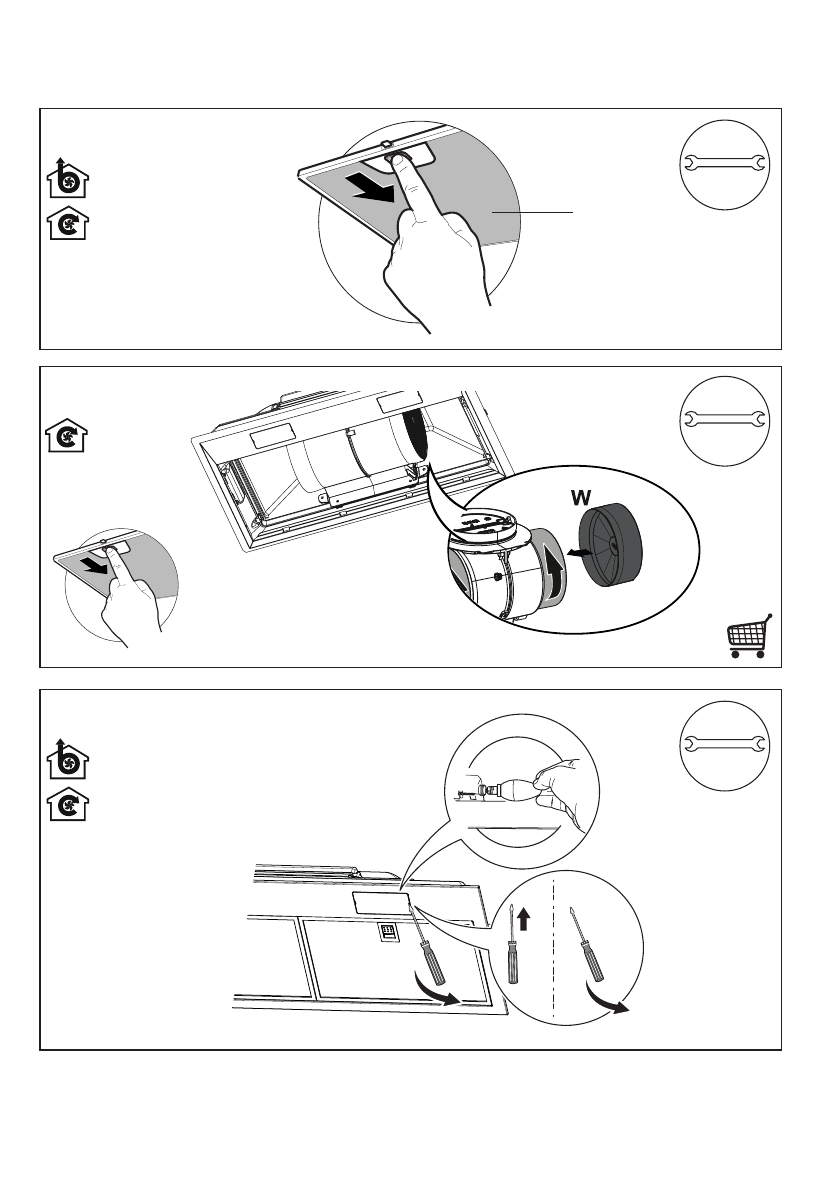 W