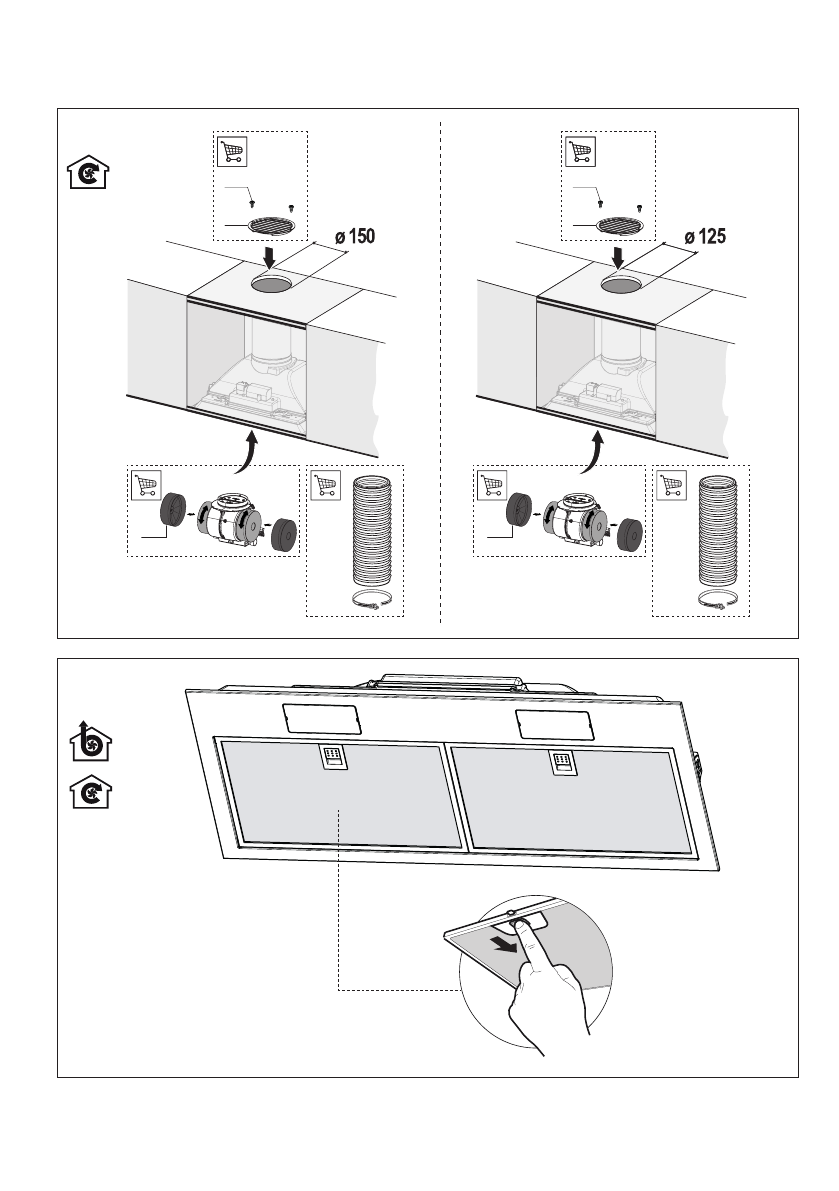 ø 150

ø 125