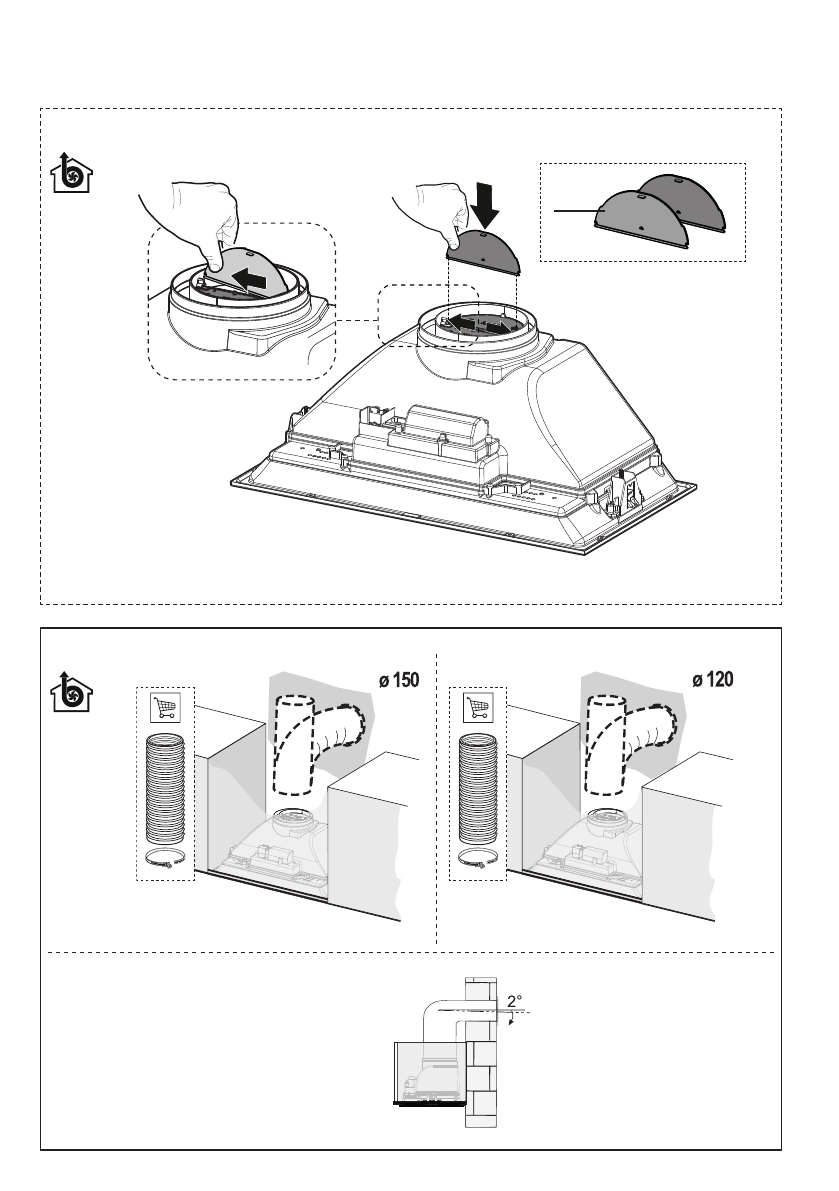 ø 150

ø 120

2°