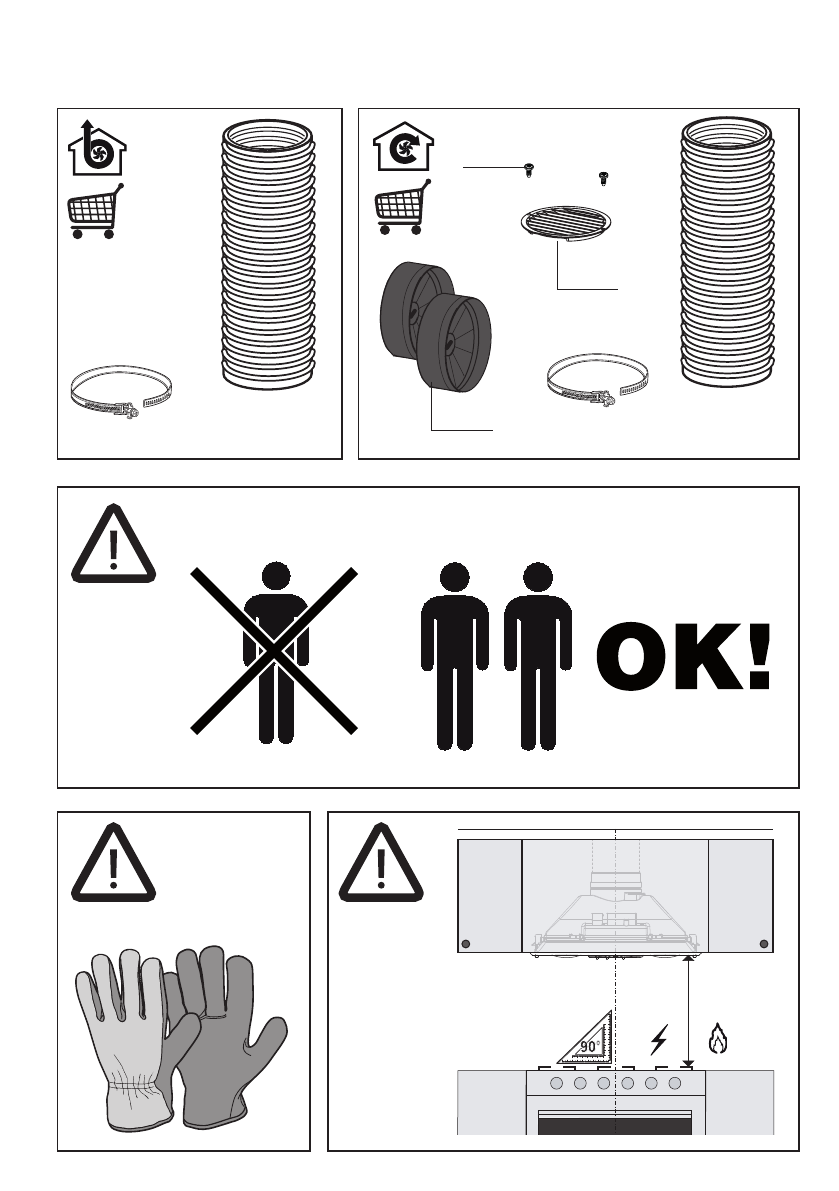 OK!

90°