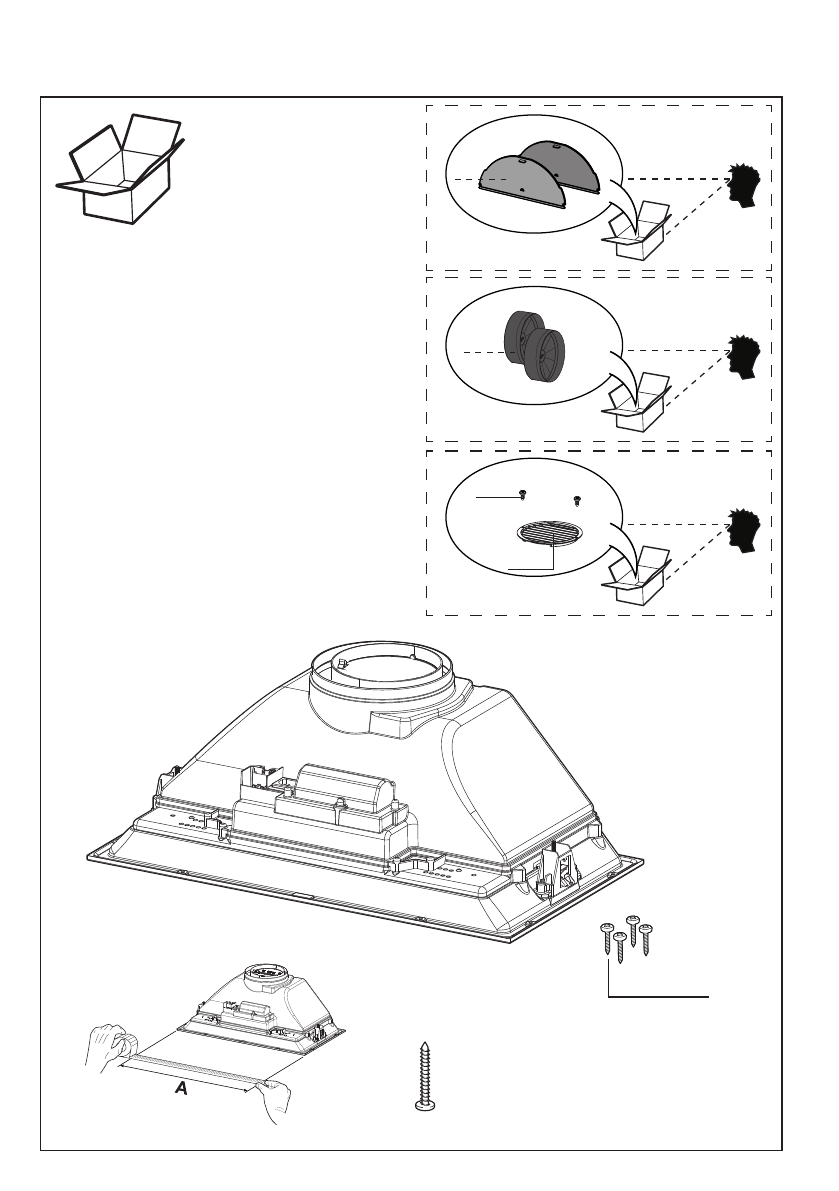 A