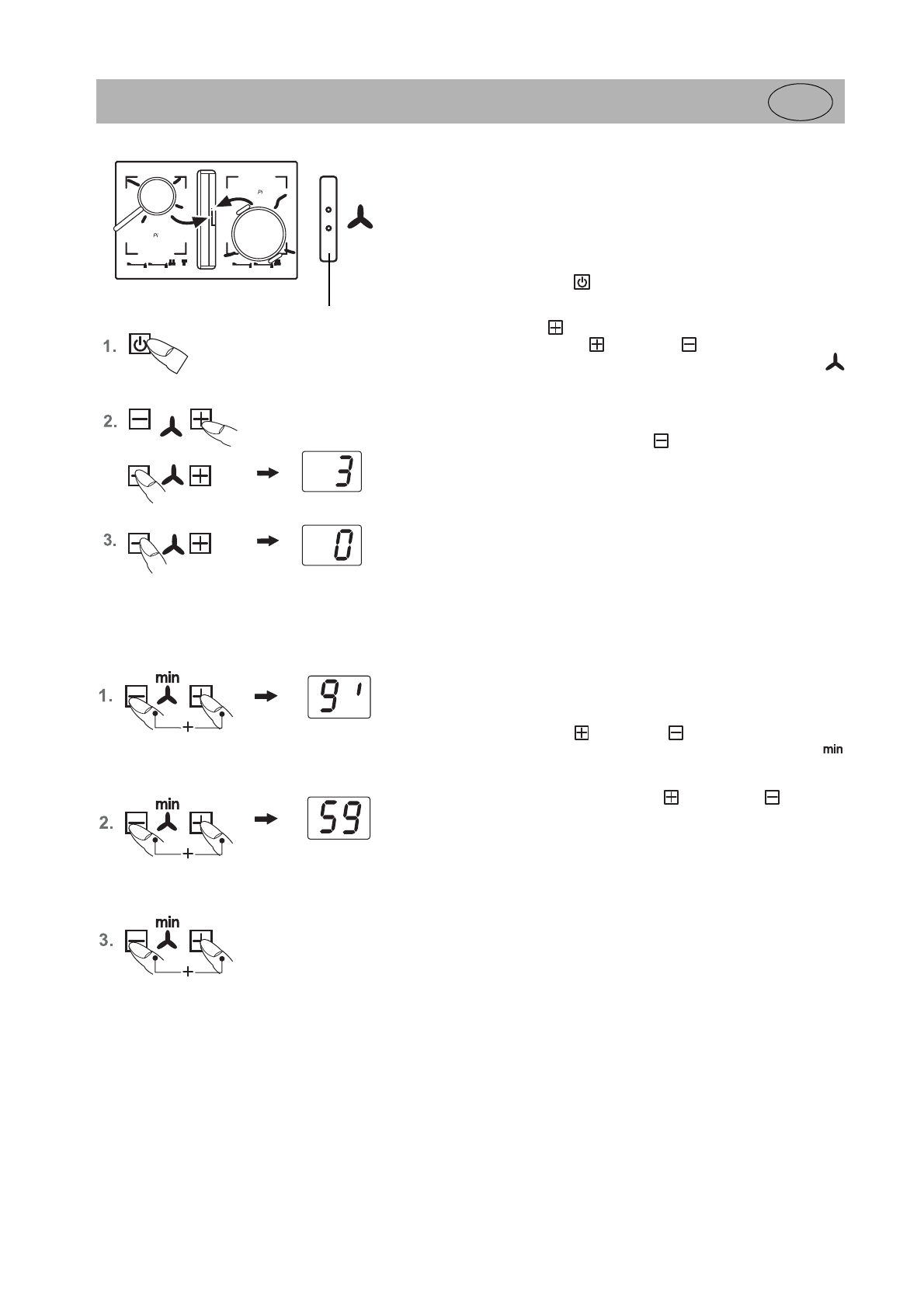 Pi

Pi

1.

2.

3

3.

0

min

1.

+

9'

min

2.

+

59

min

3.

+

min