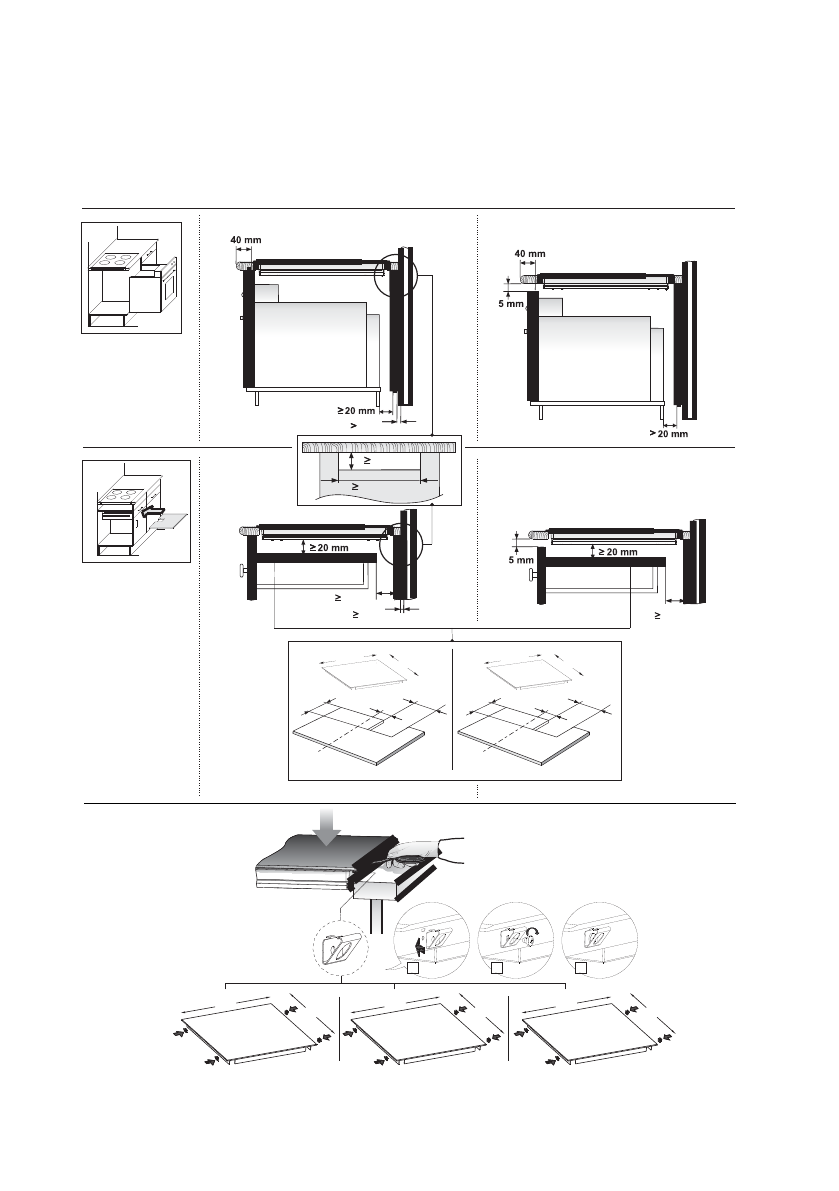 40 mm

≥ 20 mm

>

40 mm

5 mm

> 20 mm

≥

≥

≥ 20 mm

≥

≥

5 mm

≥ 20 mm

≥