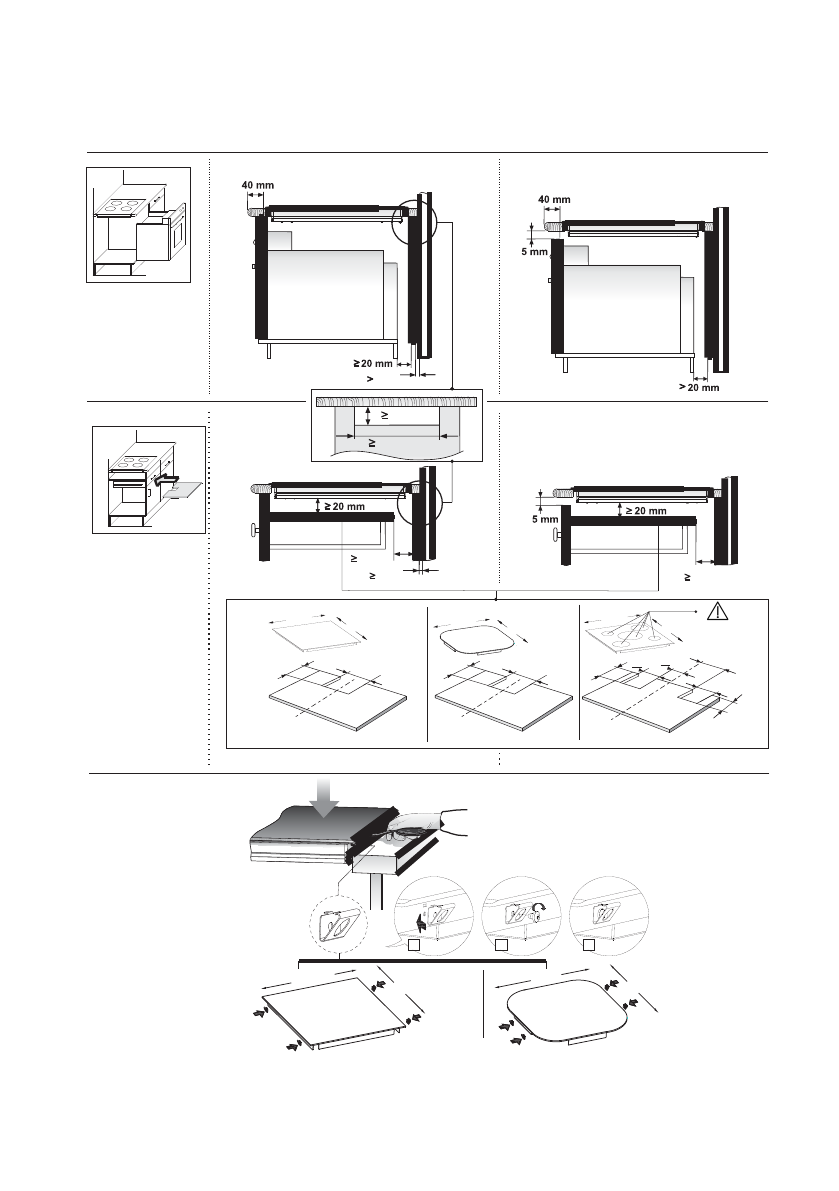 40 mm

≥ 20 mm

>

40 mm

5 mm

> 20 mm

≥

≥

≥ 20 mm

≥

≥

5 mm

≥ 20 mm

≥