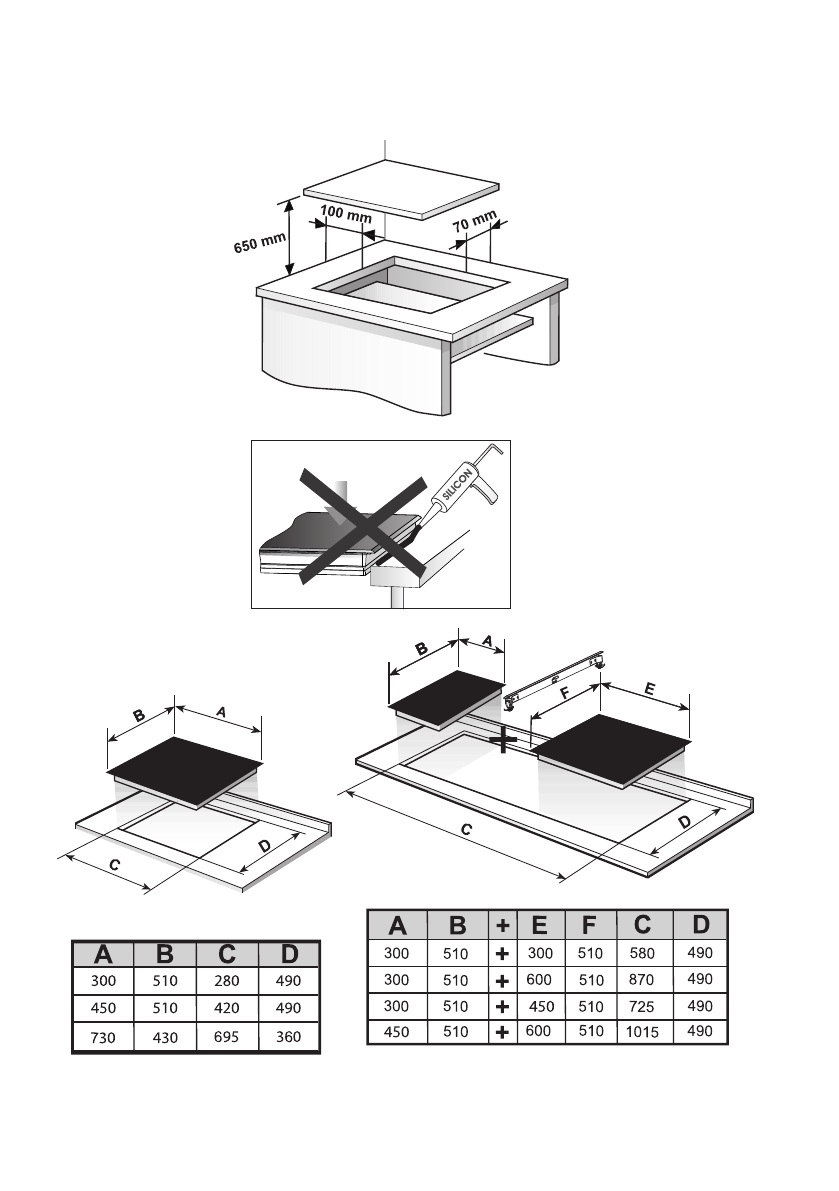 650 mm

100 mm

70 mm

SILICON

B

A

C

D

B

A

F

E

C

D

| A | B | C | D |
|---|---|---|---|
| 300 | 510 | 280 | 490 |
| 450 | 510 | 420 | 490 |
| 730 | 430 | 695 | 360 |

| A | B | + | E | F | C | D |
|---|---|---|---|---|---|---|
| 300 | 510 | + | 300 | 510 | 580 | 490 |
| 300 | 510 | + | 600 | 510 | 870 | 490 |
| 300 | 510 | + | 450 | 510 | 725 | 490 |
| 450 | 510 | + | 600 | 510 | 1015 | 490 |