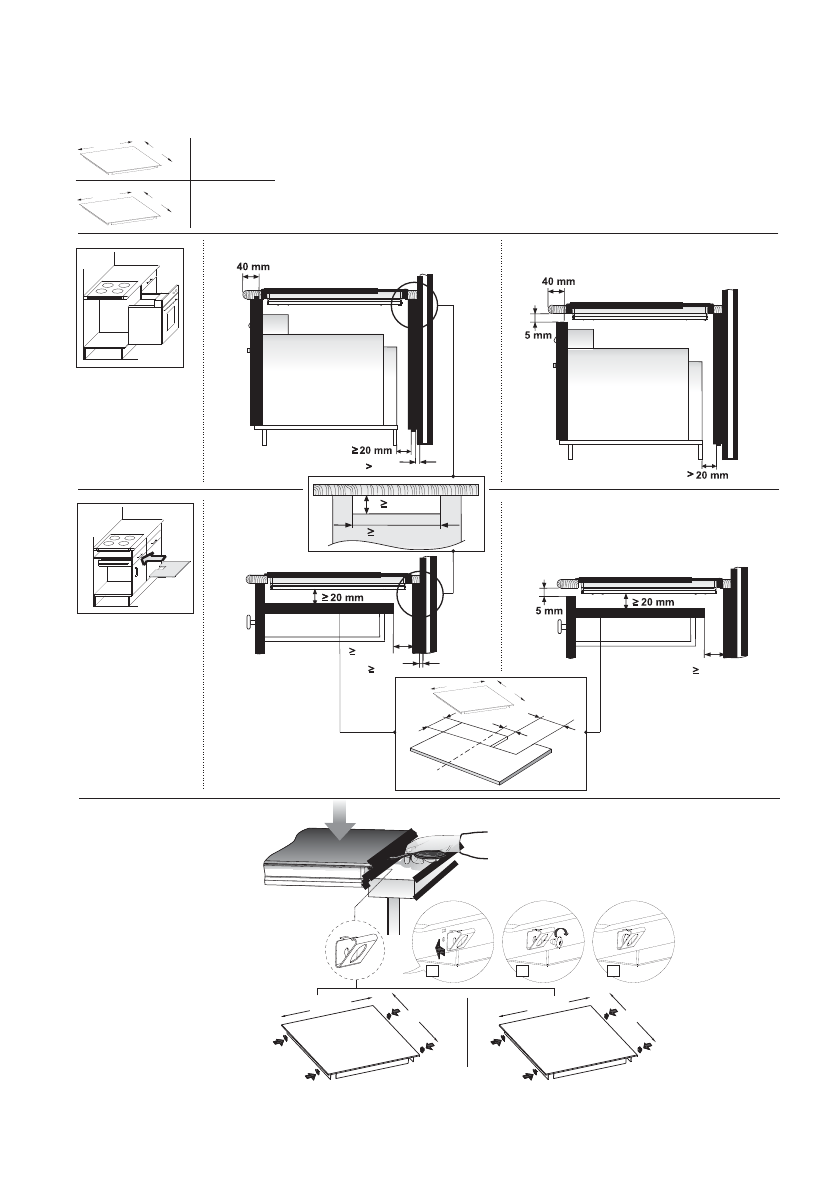 40 mm

≥ 20 mm

>

40 mm

5 mm

> 20 mm

≥

≥

≥ 20 mm

≥

≥

5 mm

≥ 20 mm

≥