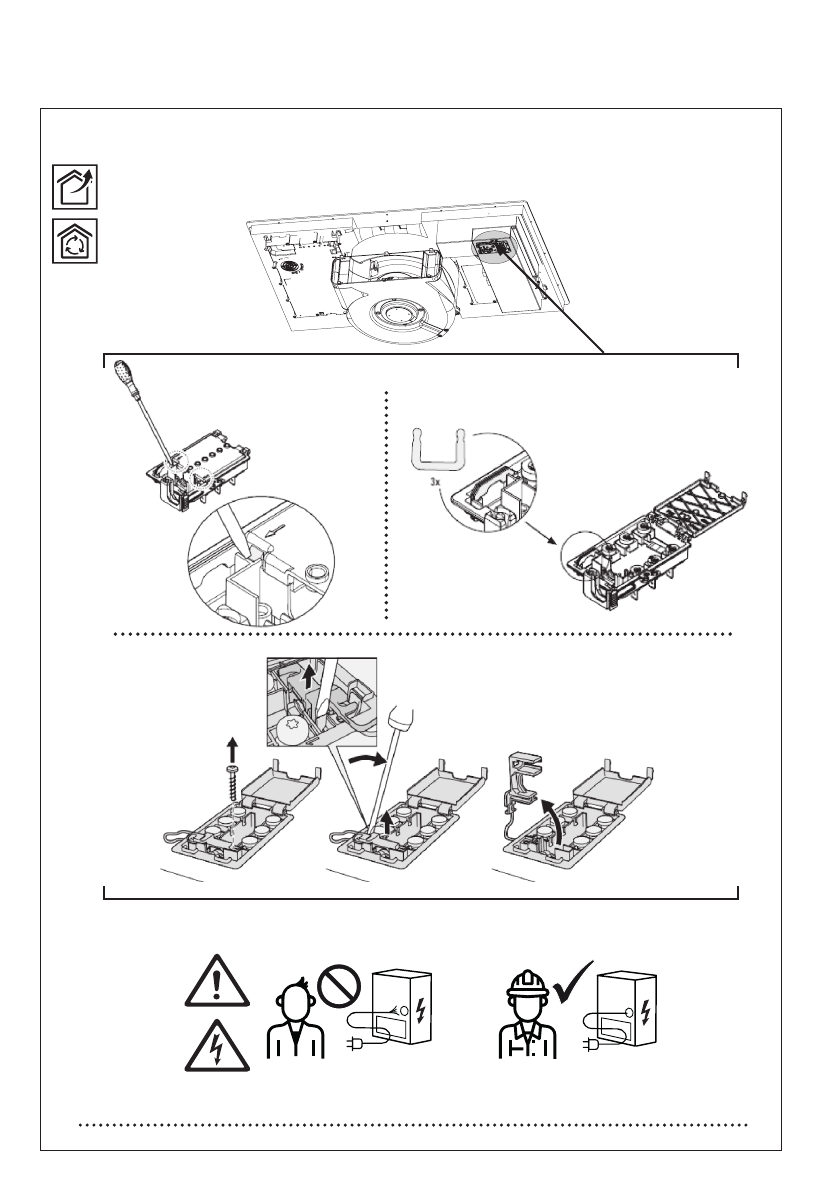 3x