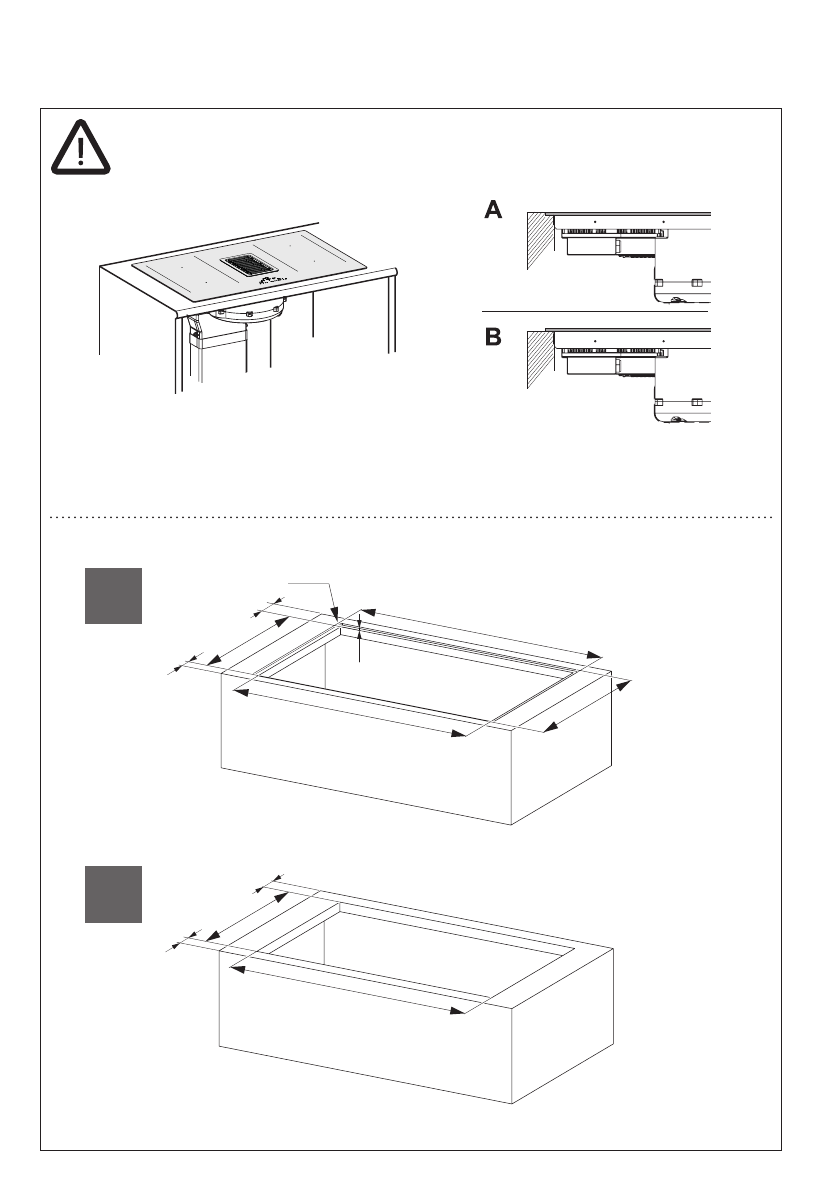 A

B