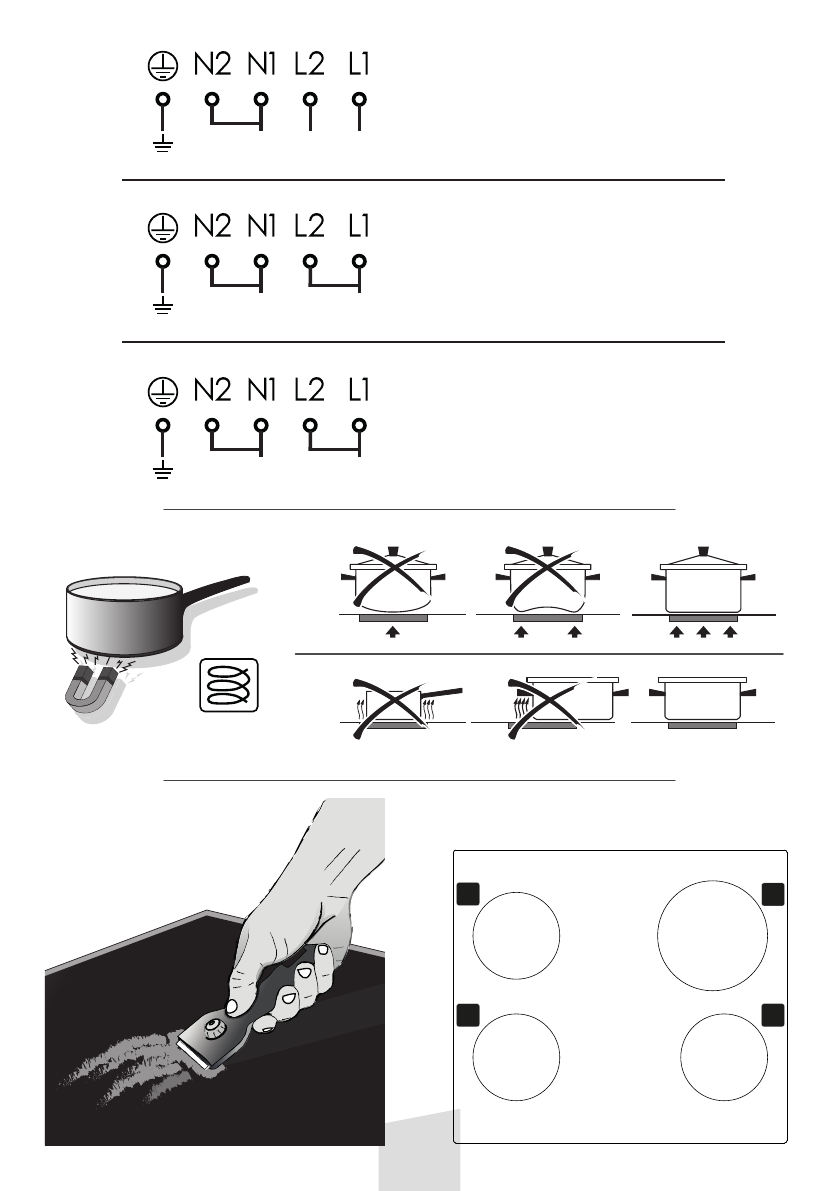 N2 N1 L2 L1

N2 N1 L2 L1

N2 N1 L2 L1