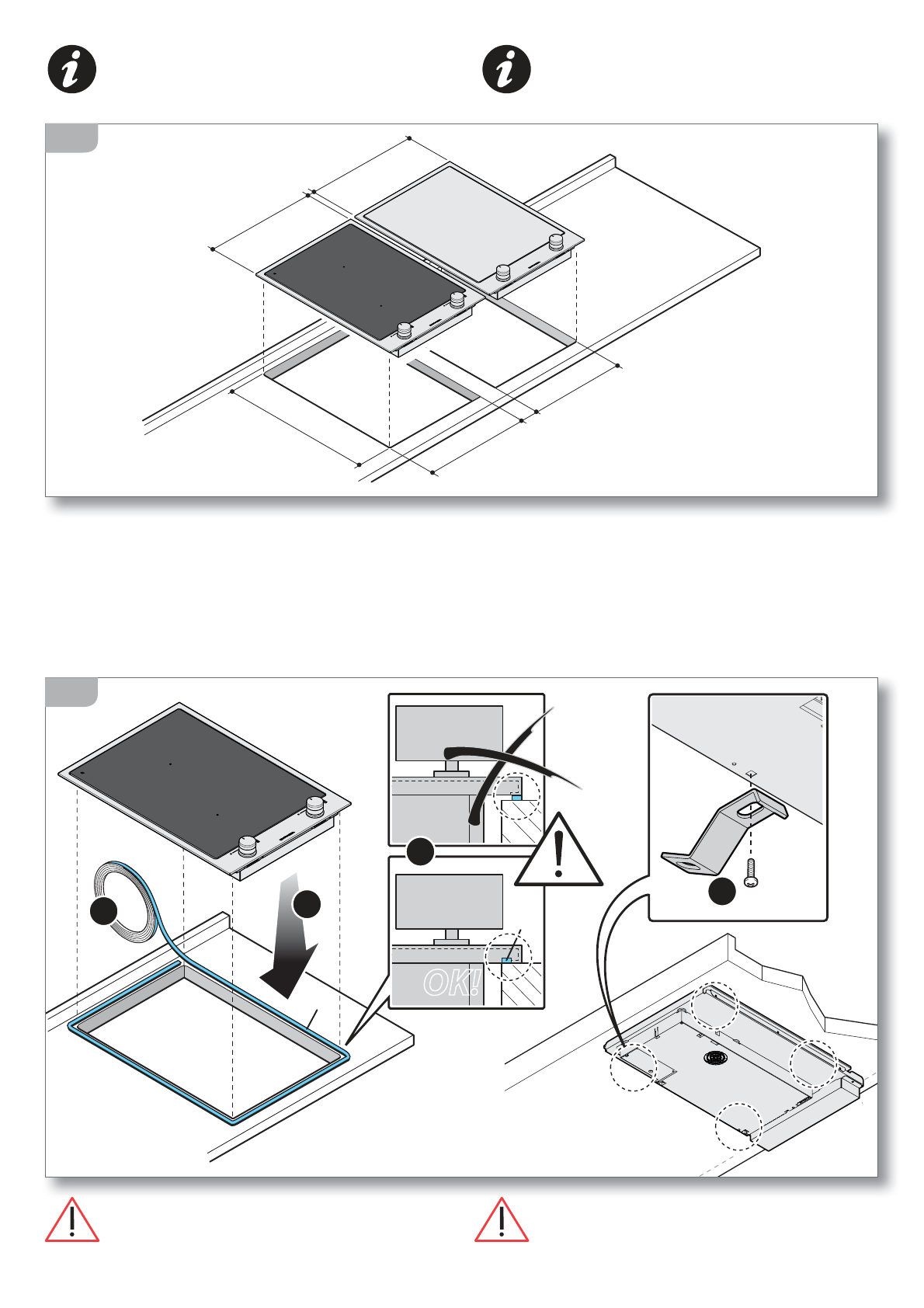 OK!