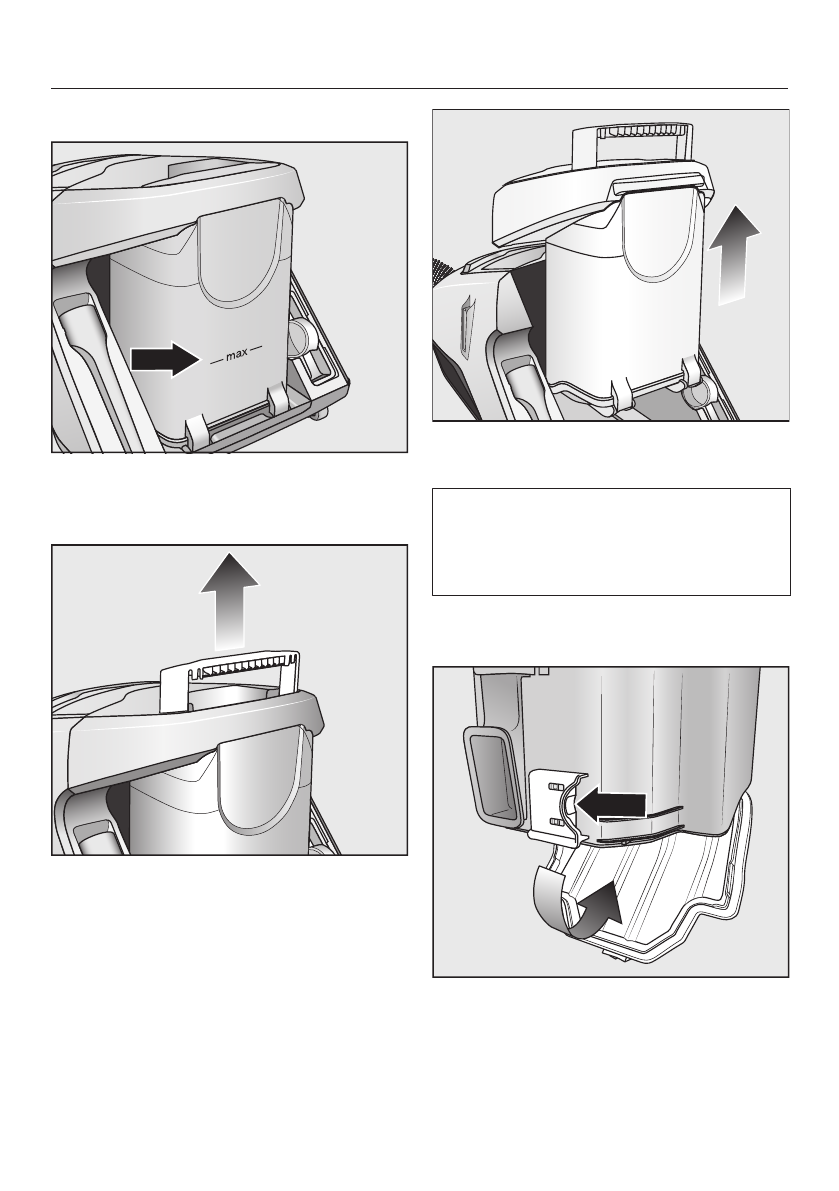 max