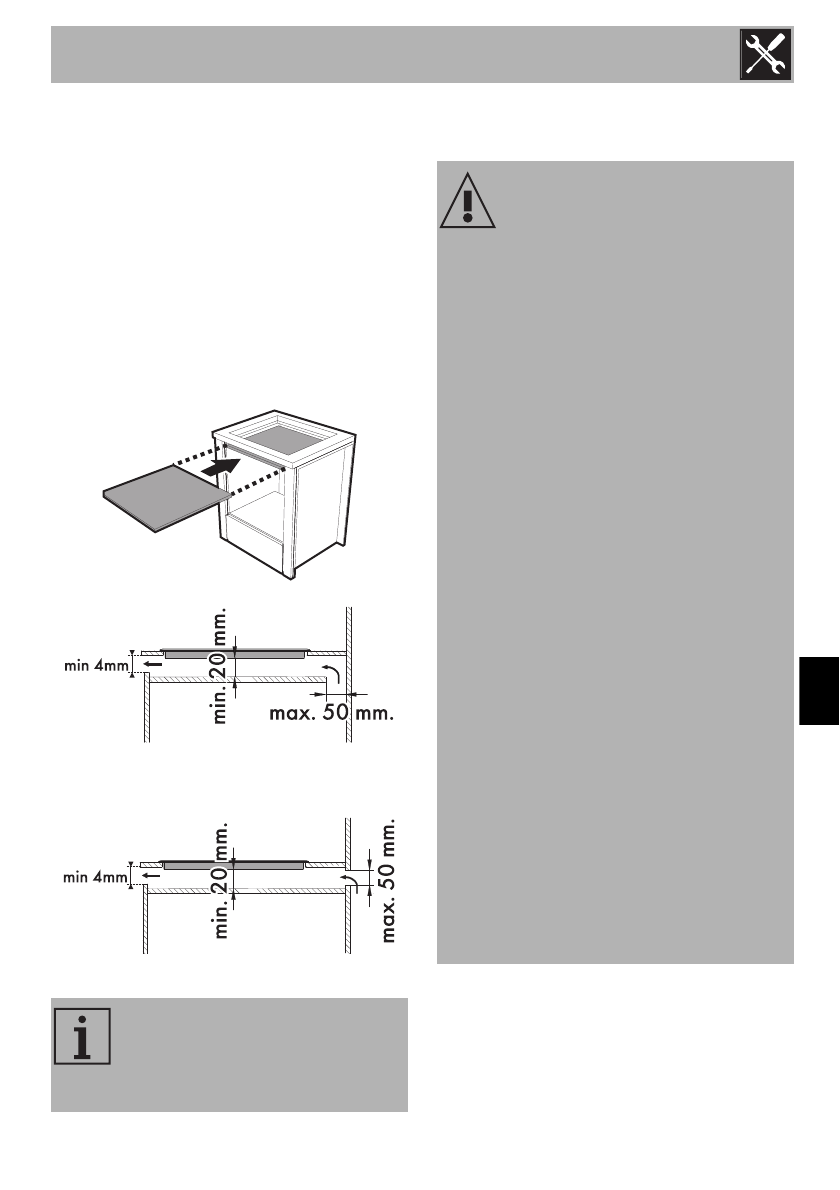 min 4mm

min. 20 mm.

max. 50 mm.

min 4mm

min. 20 mm.

max. 50 mm.