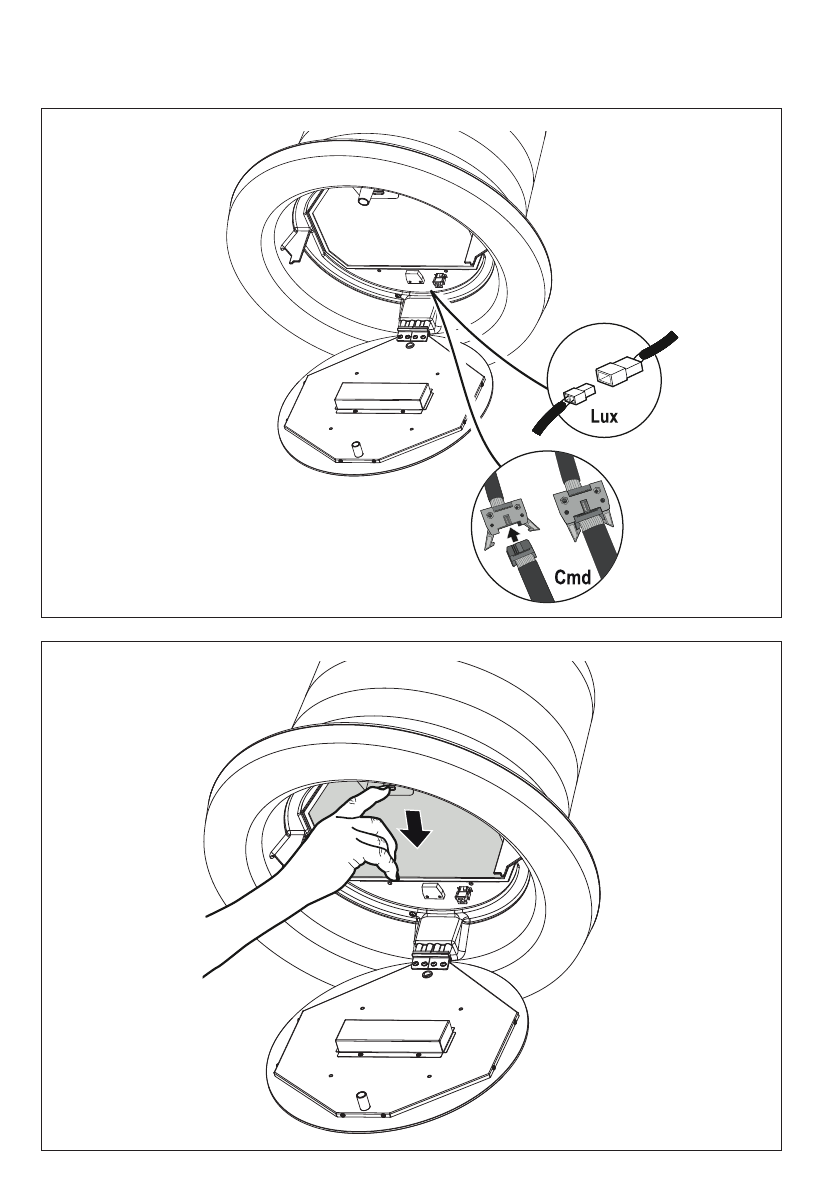 Lux

Cmd