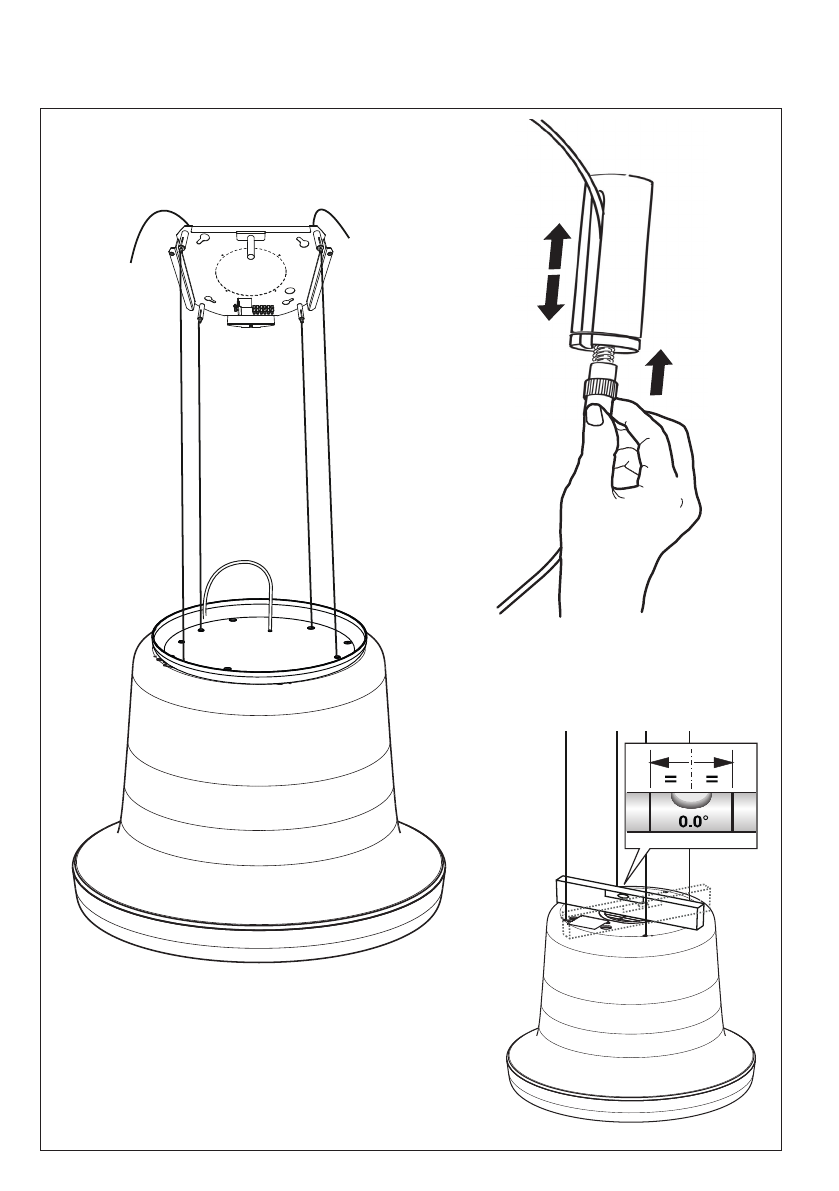 = =
0.0°