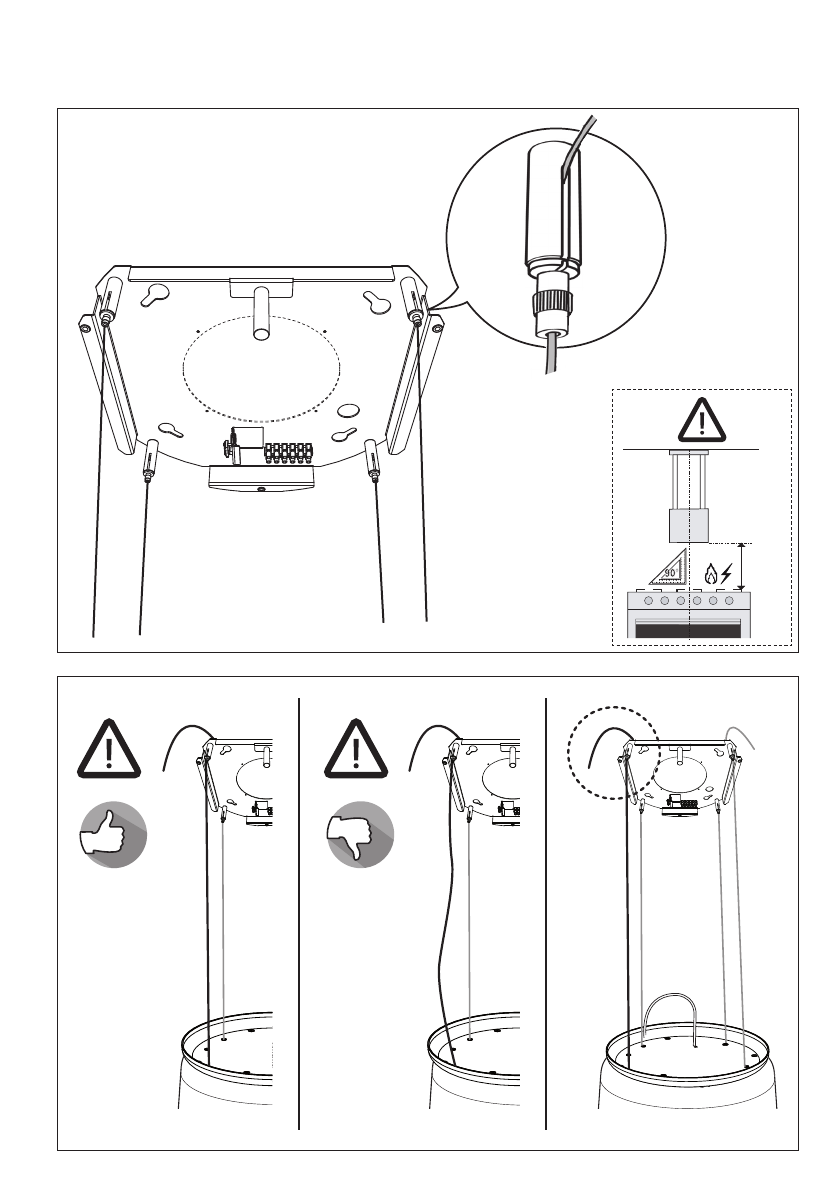 90°