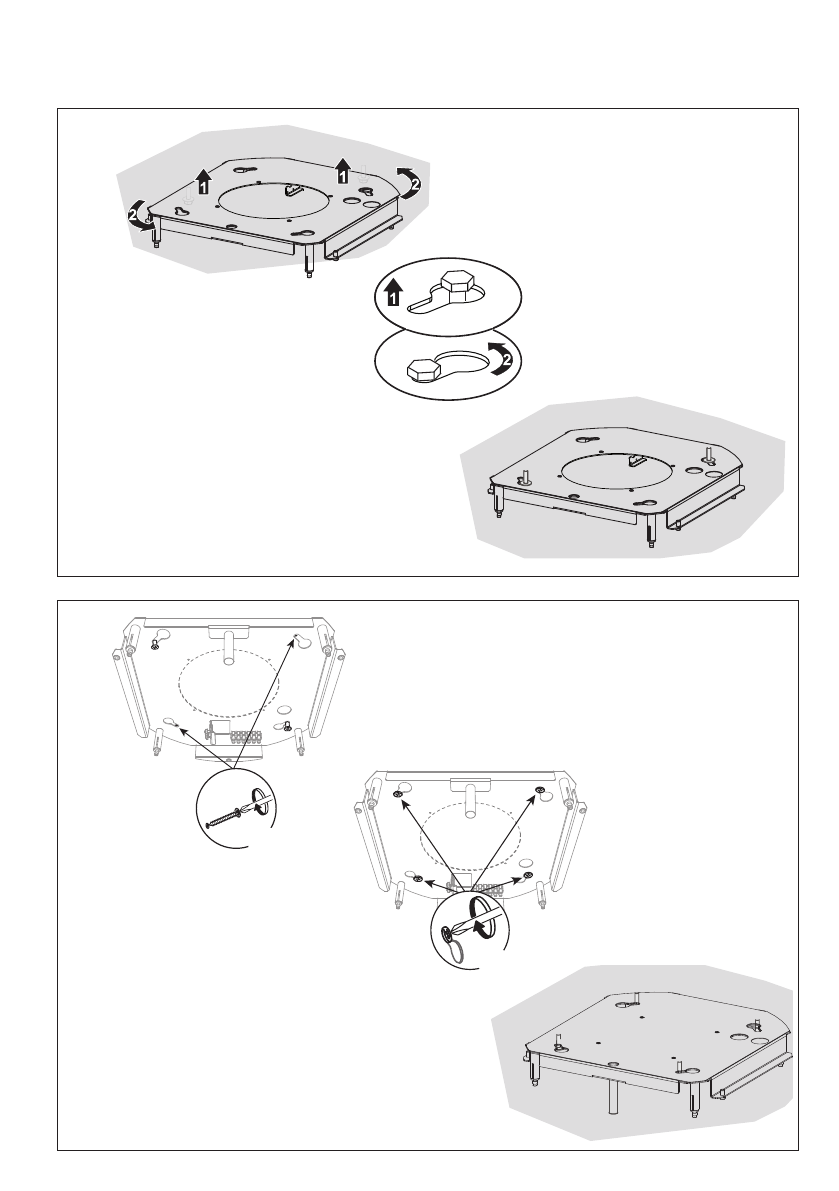 1
1
2
2
1
2