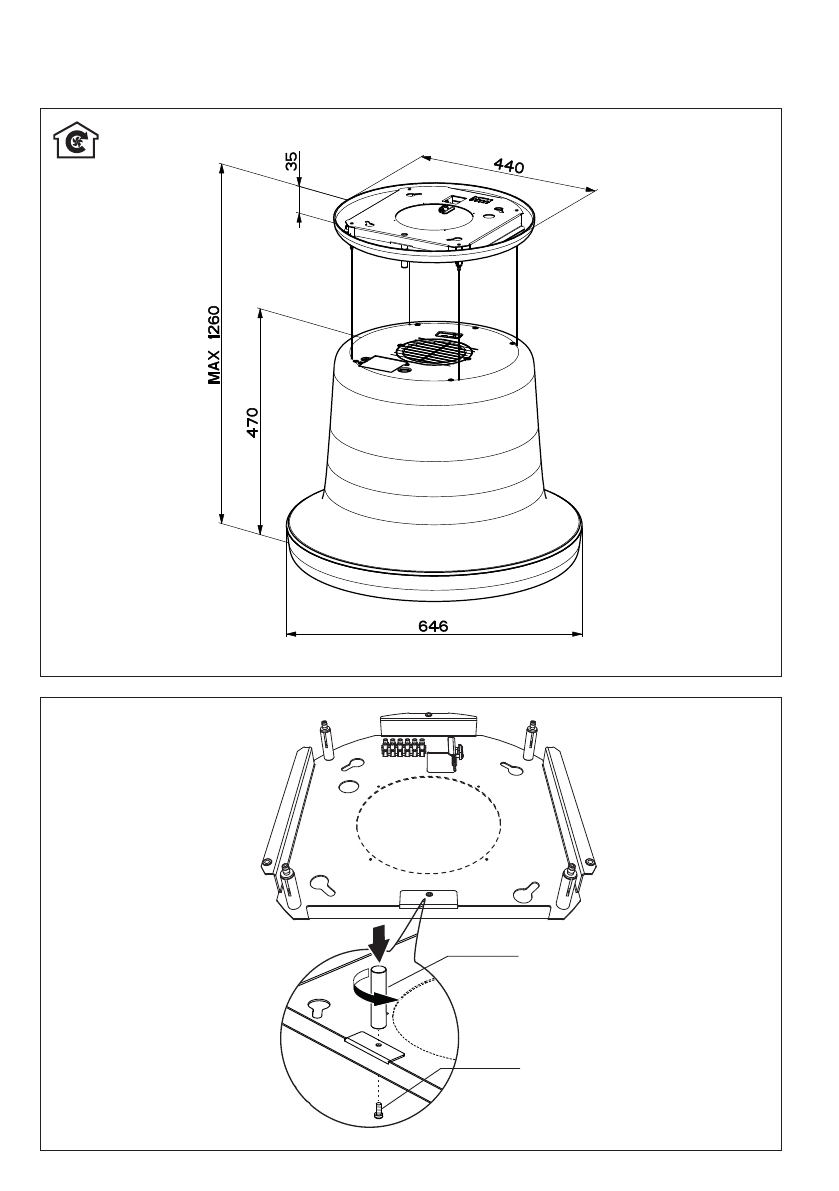 35

440

MAX 1260

470

646