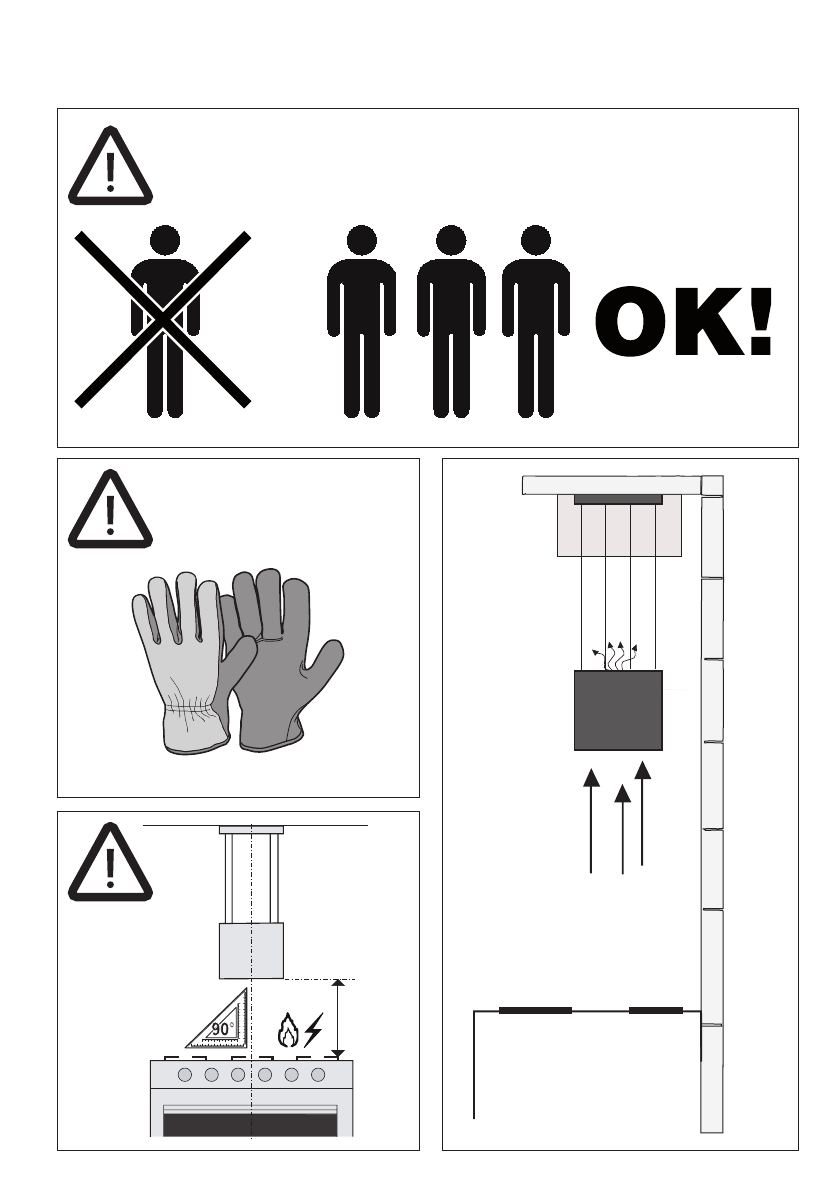 OK!

90°