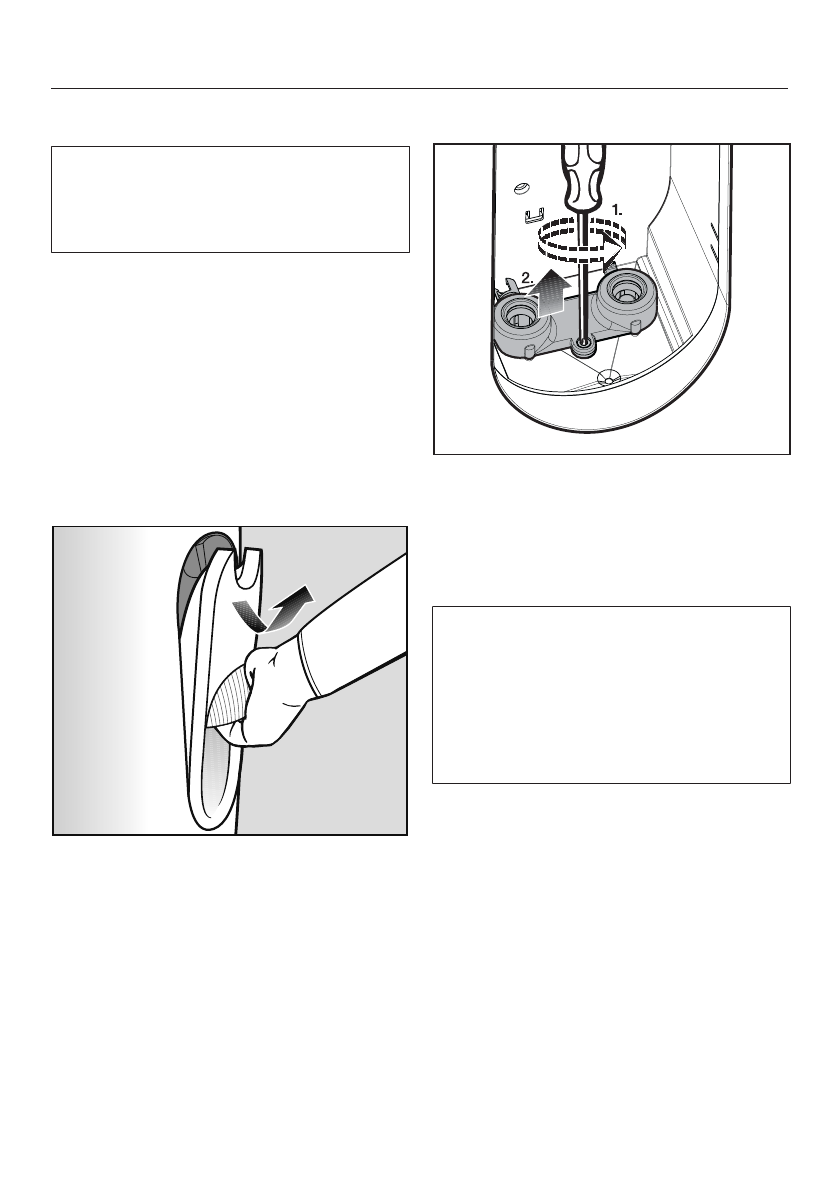 1.

2.