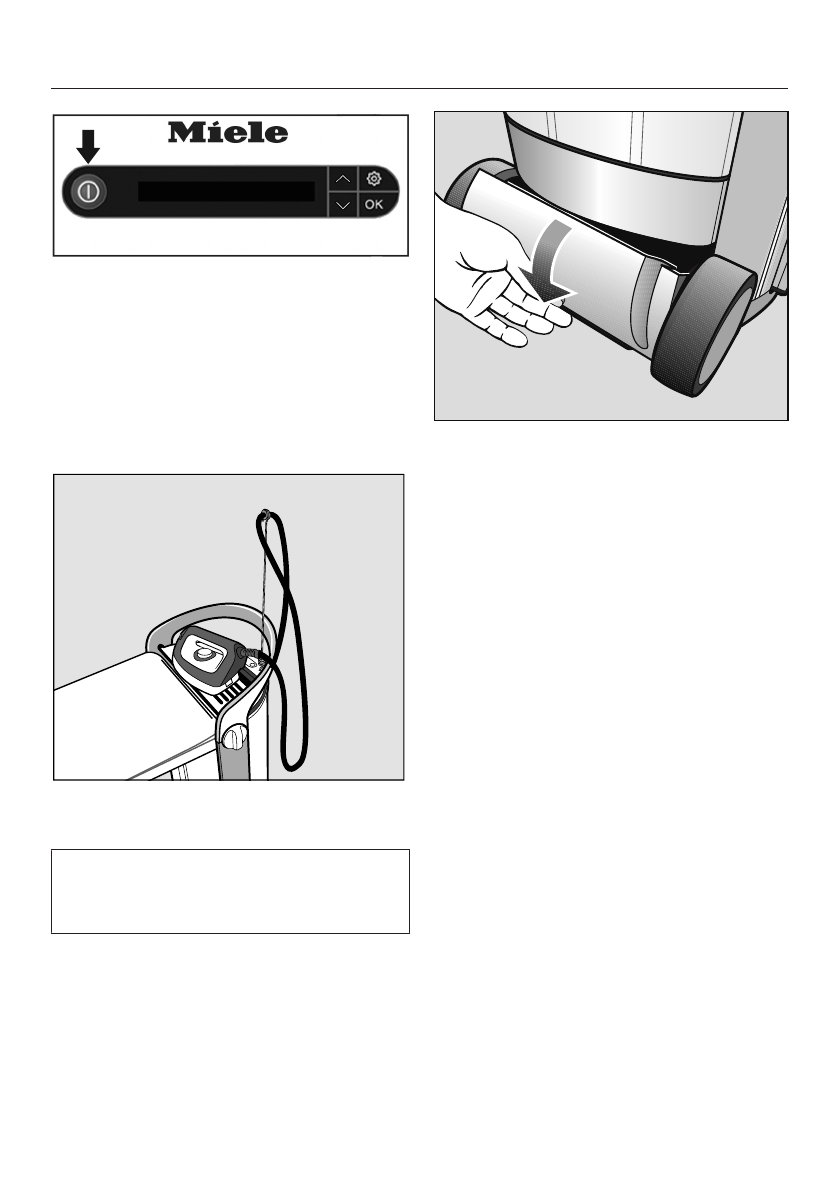 Miele

OK