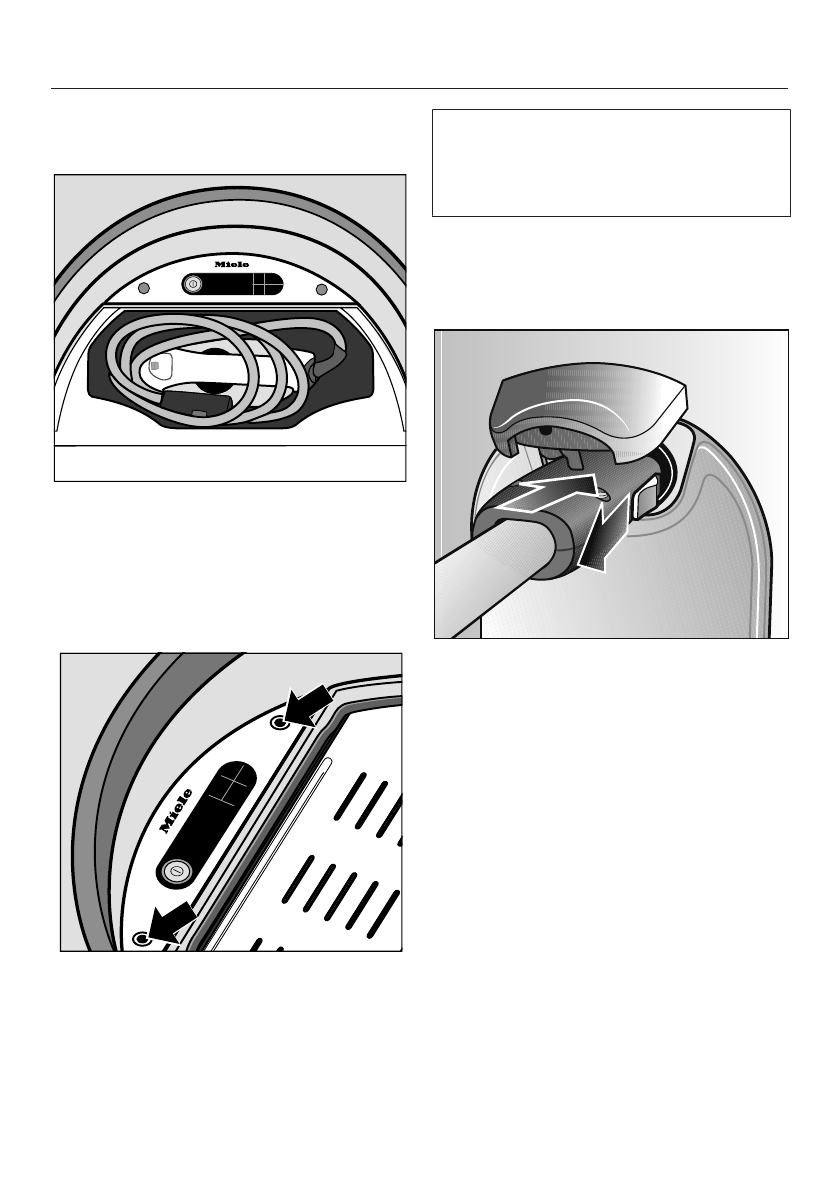 Miele

Miele