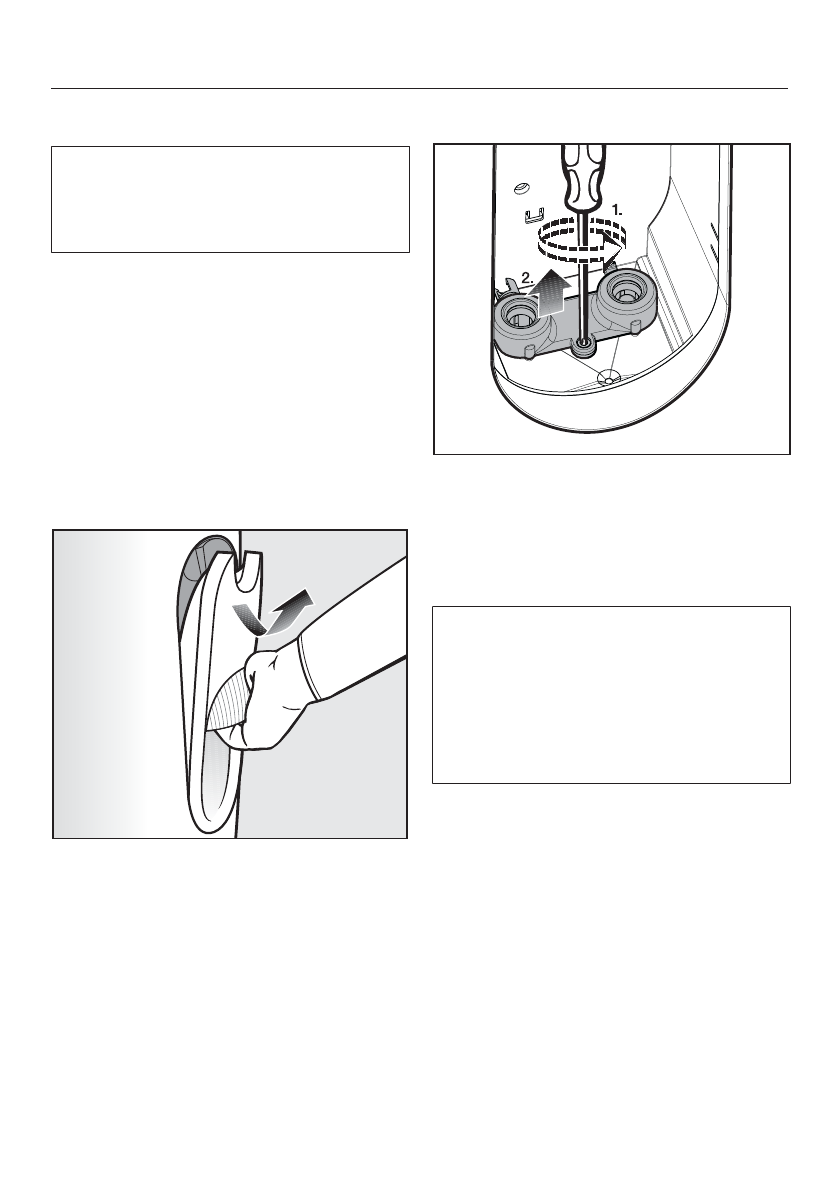 1.

2.