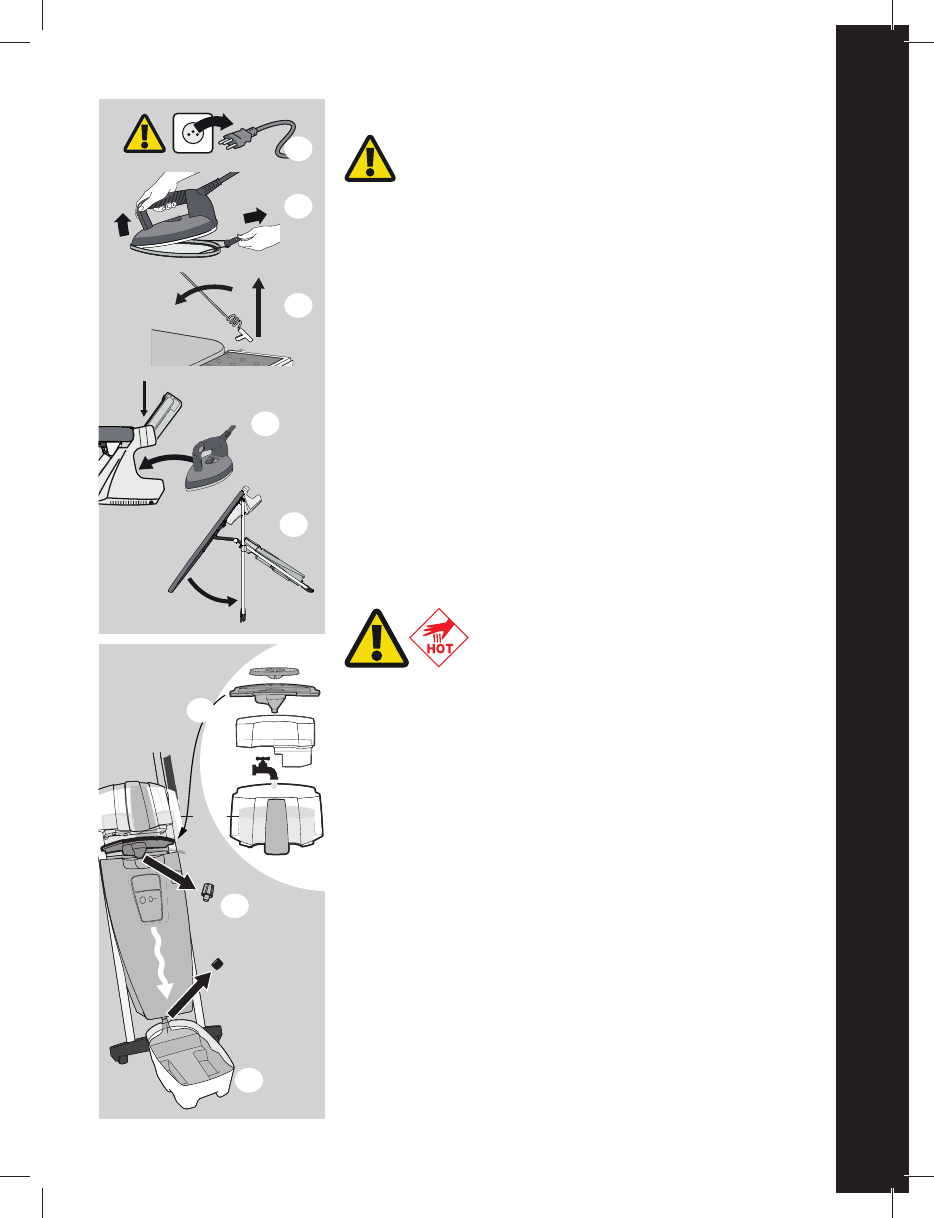 HOT