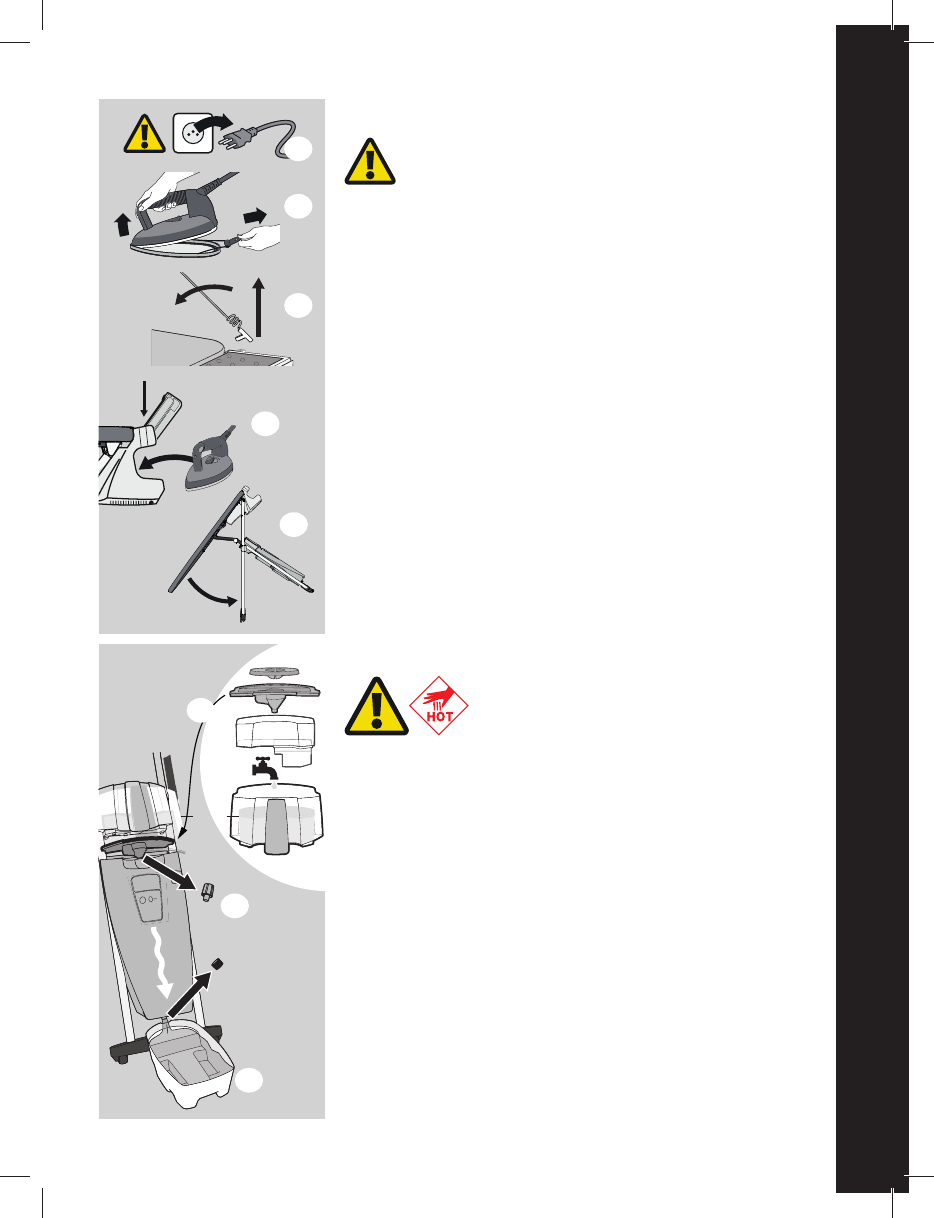 HOT