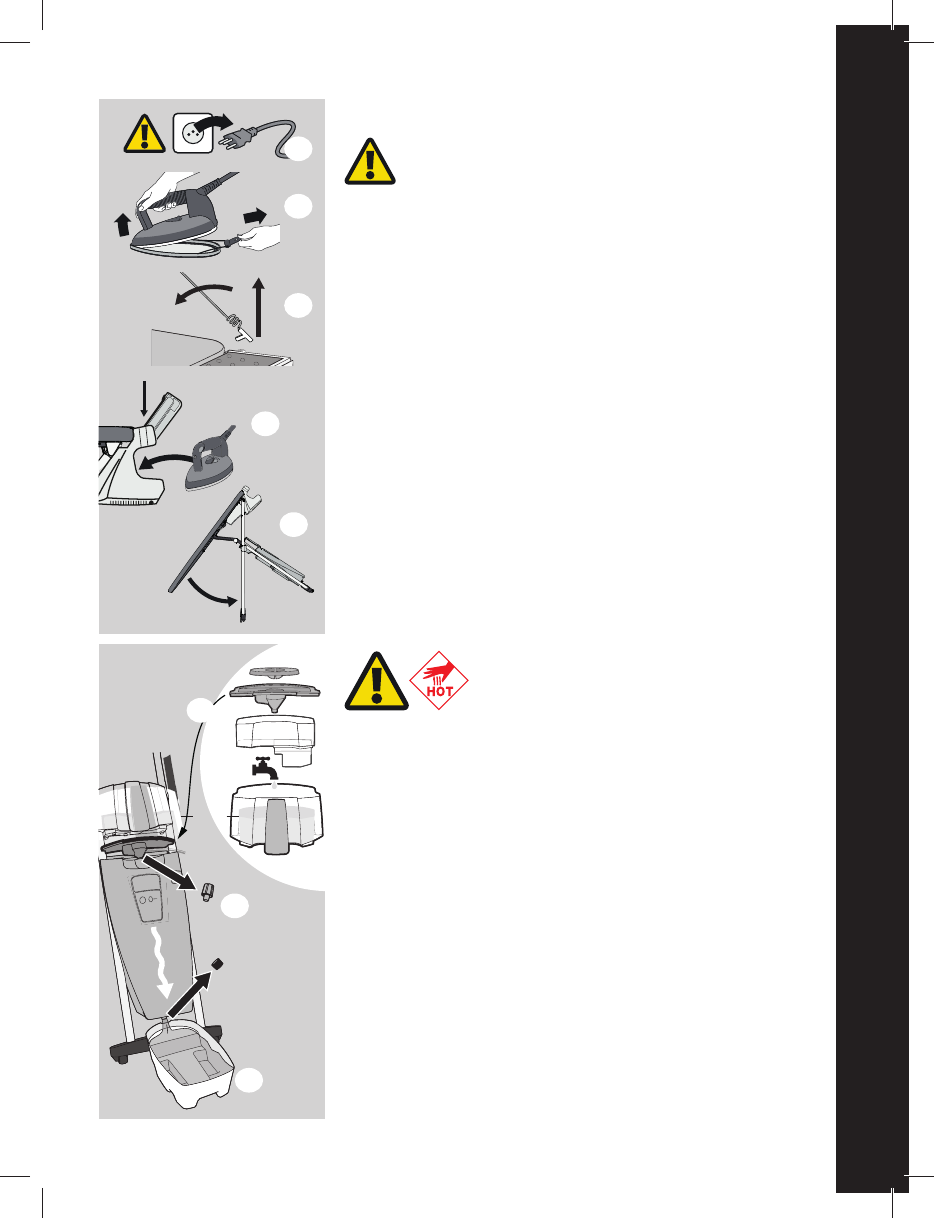 HOT