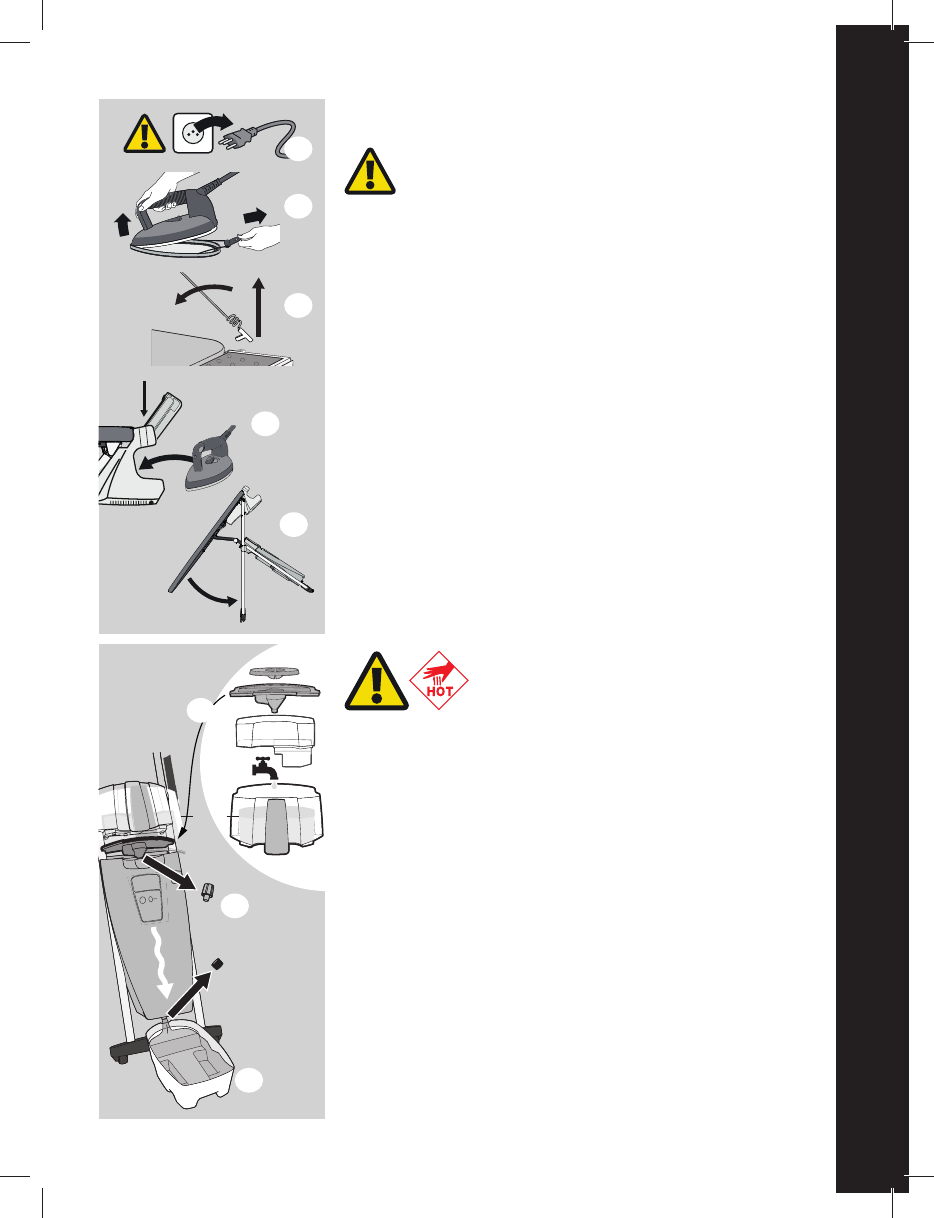 HOT